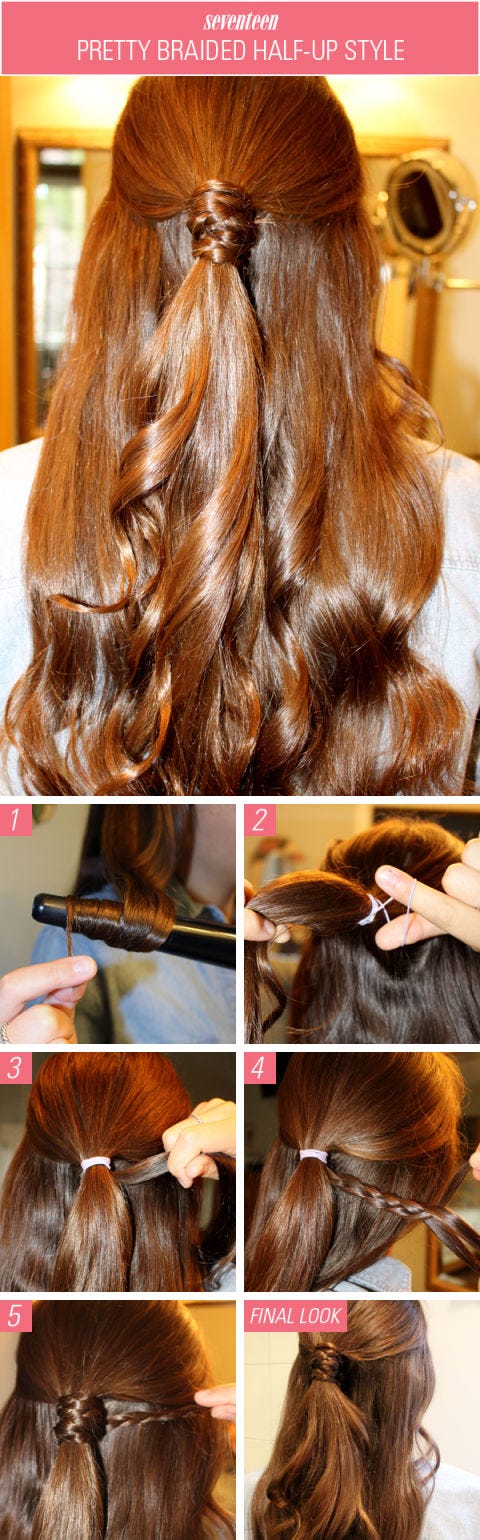 seventeen
PRETTY BRAIDED HALF-UP STYLE

1

2

3

4

5

FINAL LOOK