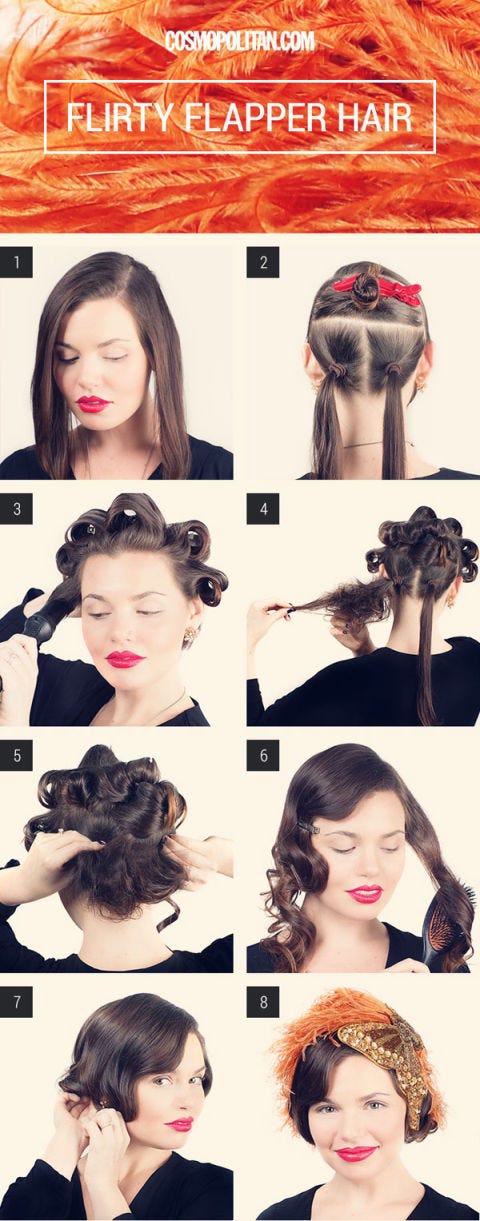 COSMOPOLITAN.COM

FLIRTY FLAPPER HAIR

1

2

3

4

5

6

7

8