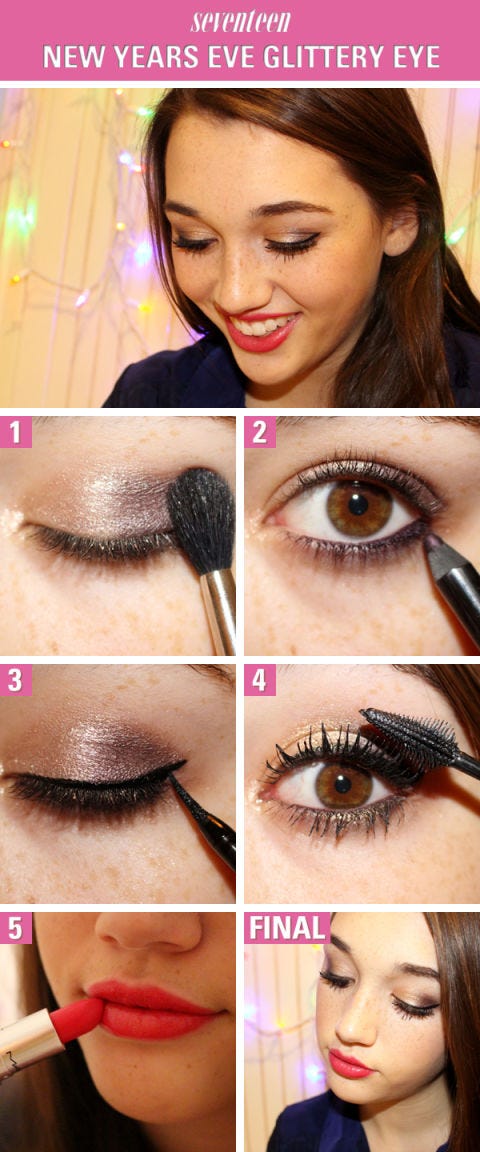 seventeen
NEW YEARS EVE GLITTERY EYE

1

2

3

4

5

FINAL