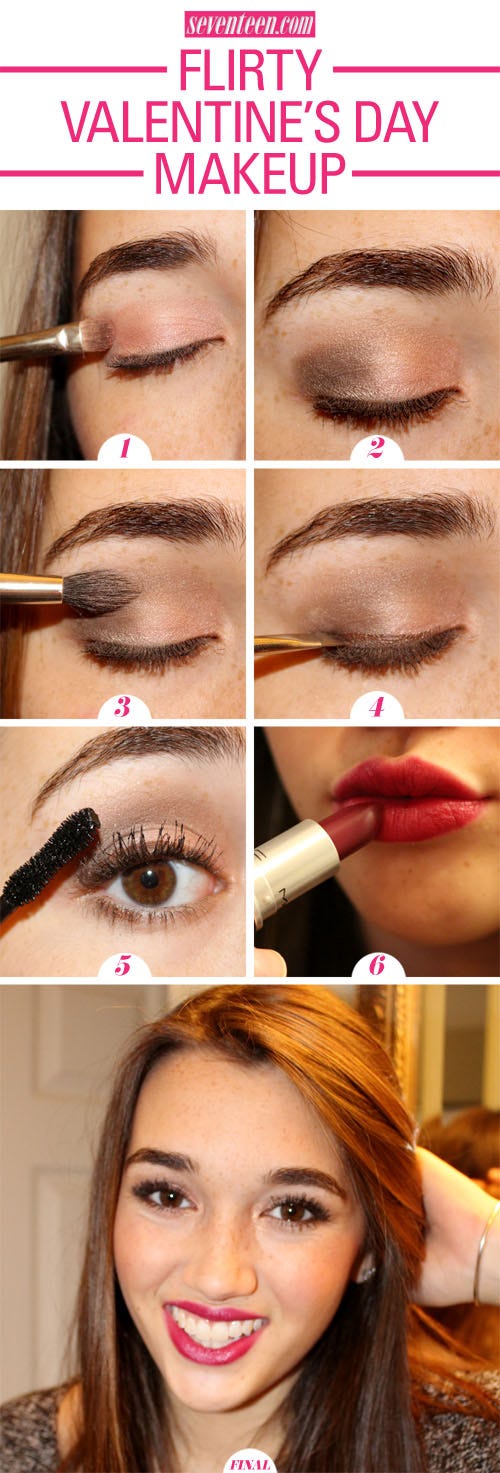 seventeen.com

FLIRTY VALENTINE'S DAY MAKEUP

1

2

3

4

5

6

FINAL