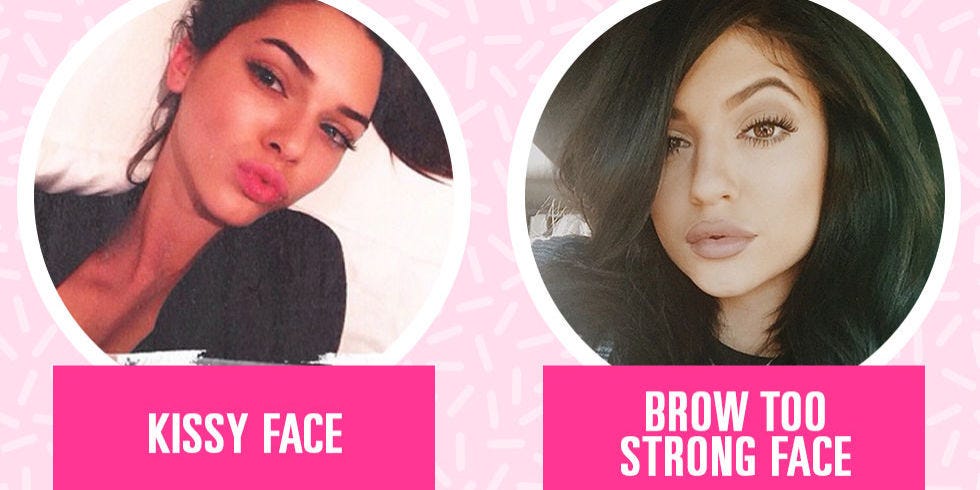 KISSY FACE

BROW TOO STRONG FACE