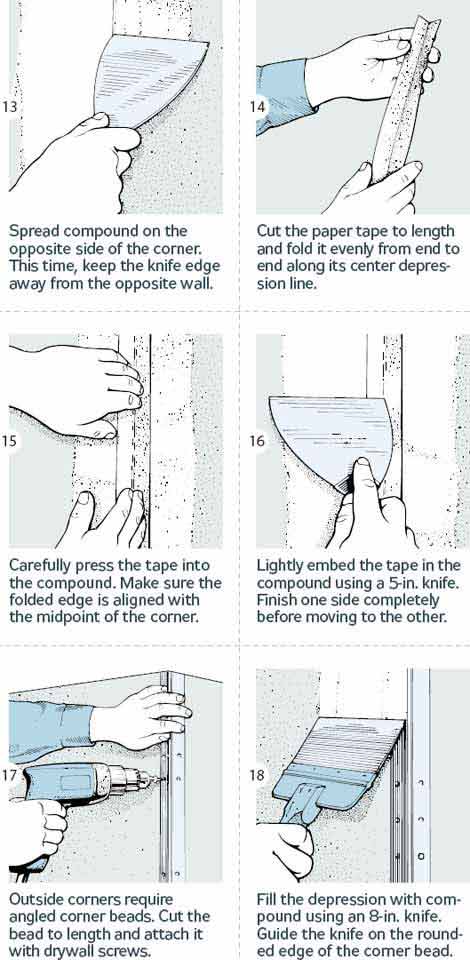 13

Spread compound on the opposite side of the corner. This time, keep the knife edge away from the opposite wall.

14

Cut the paper tape to length and fold it evenly from end to end along its center depression line.

15

Carefully press the tape into the compound. Make sure the folded edge is aligned with the midpoint of the corner.

16

Lightly embed the tape in the compound using a 5-in. knife. Finish one side completely before moving to the other.

17

Outside corners require angled corner beads. Cut the bead to length and attach it with drywall screws.

18

Fill the depression with compound using an 8-in. knife. Guide the knife on the rounded edge of the corner bead.