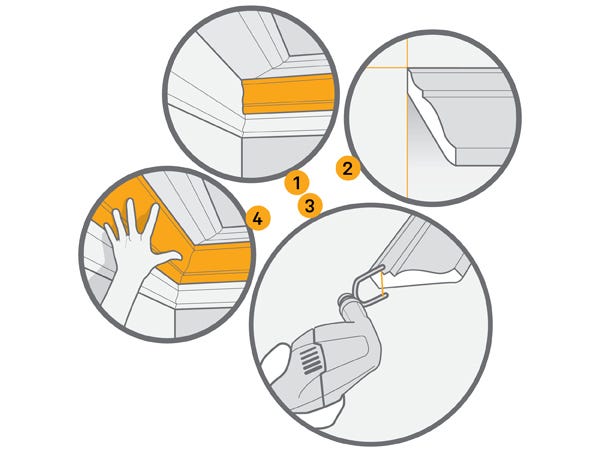 1
2
3
4