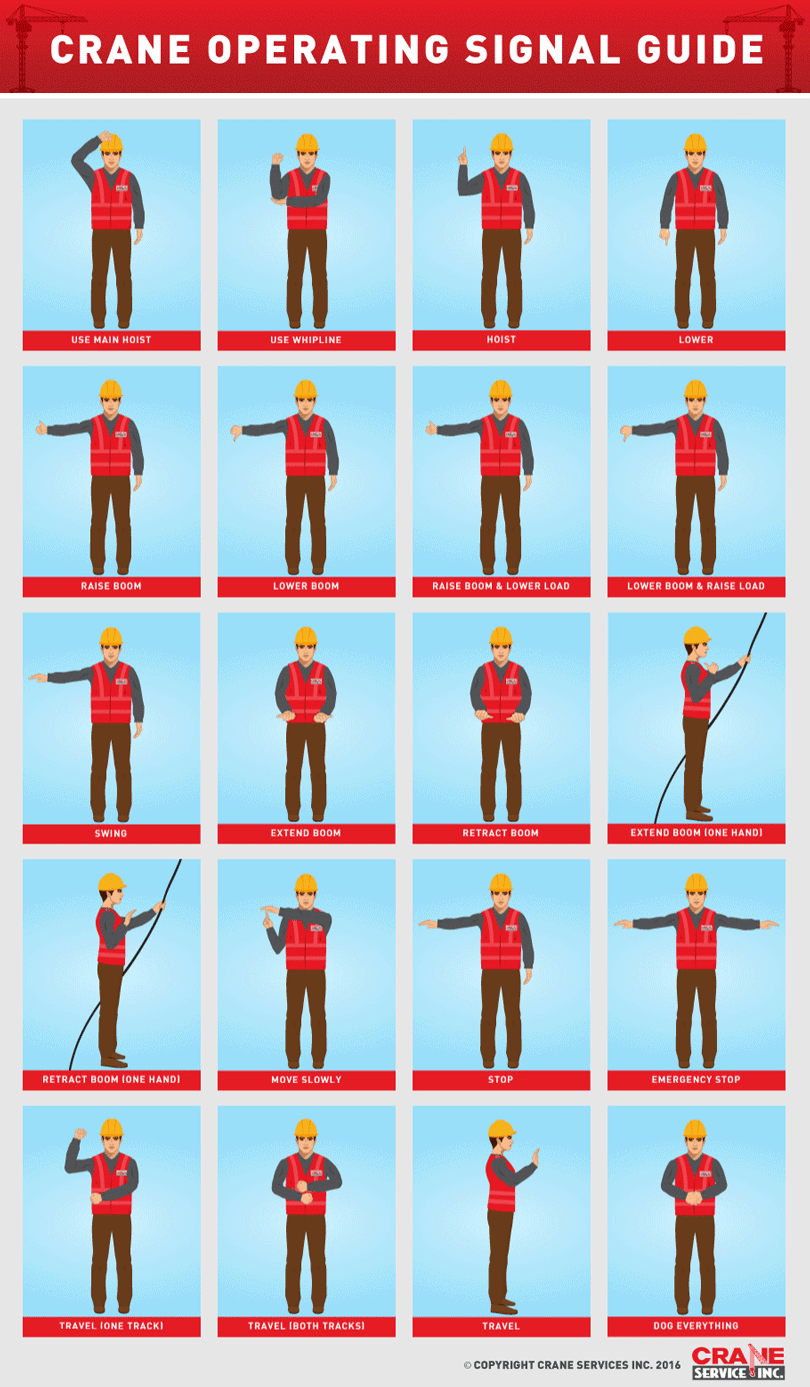 CRANE OPERATING SIGNAL GUIDE

USE MAIN HOIST

USE WHIPLINE

HOIST

LOWER

RAISE BOOM

LOWER BOOM

RAISE BOOM & LOWER LOAD

LOWER BOOM & RAISE LOAD

SWING

EXTEND BOOM

RETRACT BOOM

EXTEND BOOM (ONE HAND)

RETRACT BOOM (ONE HAND)

MOVE SLOWLY

STOP

EMERGENCY STOP

TRAVEL (ONE TRACK)

TRAVEL (BOTH TRACKS)

TRAVEL

DOG EVERYTHING

© COPYRIGHT CRANE SERVICES INC. 2016

CRANE SERVICE INC.