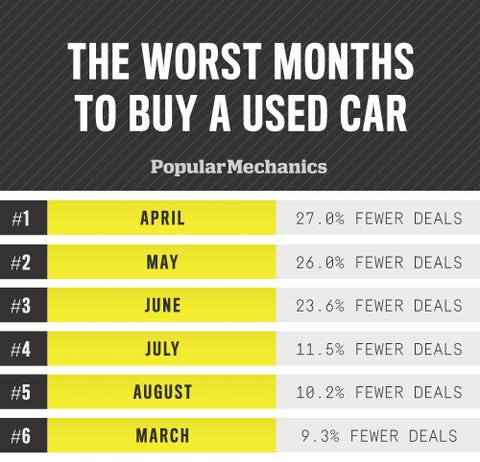 THE WORST MONTHS TO BUY A USED CAR

PopularMechanics

| #1 | APRIL | 27.0% FEWER DEALS |
|---|---|---|
| #2 | MAY | 26.0% FEWER DEALS |
| #3 | JUNE | 23.6% FEWER DEALS |
| #4 | JULY | 11.5% FEWER DEALS |
| #5 | AUGUST | 10.2% FEWER DEALS |
| #6 | MARCH | 9.3% FEWER DEALS |