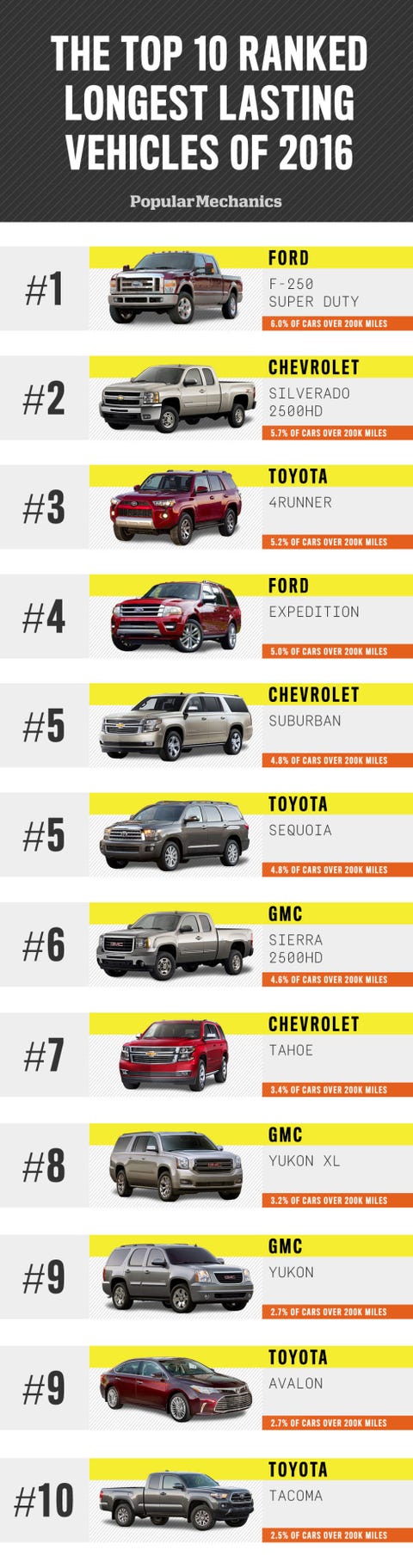 THE TOP 10 RANKED LONGEST LASTING VEHICLES OF 2016

PopularMechanics

#1
FORD
F-250 SUPER DUTY
6.0% OF CARS OVER 200K MILES

#2
CHEVROLET
SILVERADO 2500HD
5.7% OF CARS OVER 200K MILES

#3
TOYOTA
4RUNNER
5.2% OF CARS OVER 200K MILES

#4
FORD
EXPEDITION
5.0% OF CARS OVER 200K MILES

#5
CHEVROLET
SUBURBAN
4.8% OF CARS OVER 200K MILES

#5
TOYOTA
SEQUOIA
4.8% OF CARS OVER 200K MILES

#6
GMC
SIERRA 2500HD
4.6% OF CARS OVER 200K MILES

#7
CHEVROLET
TAHOE
3.4% OF CARS OVER 200K MILES

#8
GMC
YUKON XL
3.2% OF CARS OVER 200K MILES

#9
GMC
YUKON
2.7% OF CARS OVER 200K MILES

#9
TOYOTA
AVALON
2.7% OF CARS OVER 200K MILES

#10
TOYOTA
TACOMA
2.5% OF CARS OVER 200K MILES