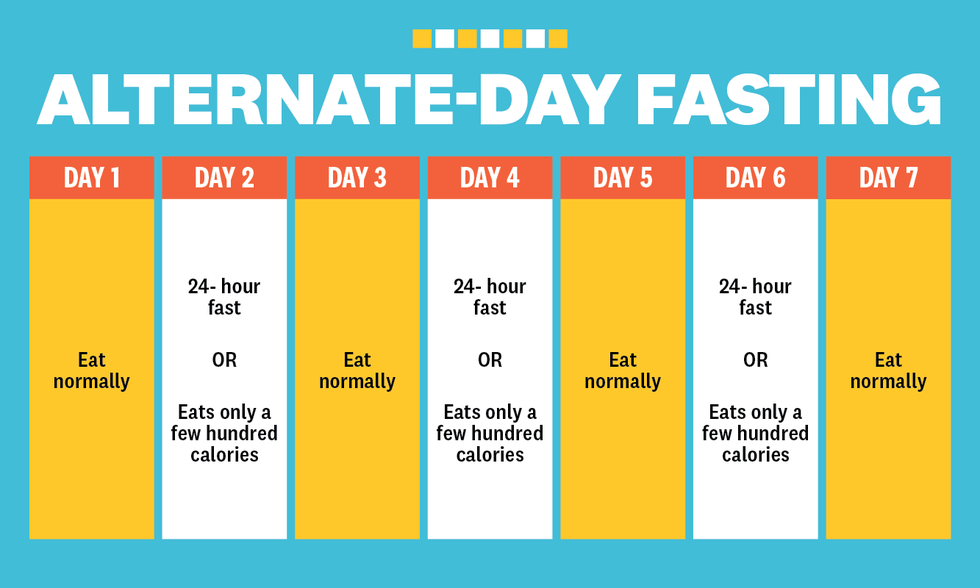 ALTERNATE-DAY FASTING

| DAY 1 | DAY 2 | DAY 3 | DAY 4 | DAY 5 | DAY 6 | DAY 7 |
|---|---|---|---|---|---|---|
| Eat normally | 24- hour fast OR Eats only a few hundred calories | Eat normally | 24- hour fast OR Eats only a few hundred calories | Eat normally | 24- hour fast OR Eats only a few hundred calories | Eat normally |