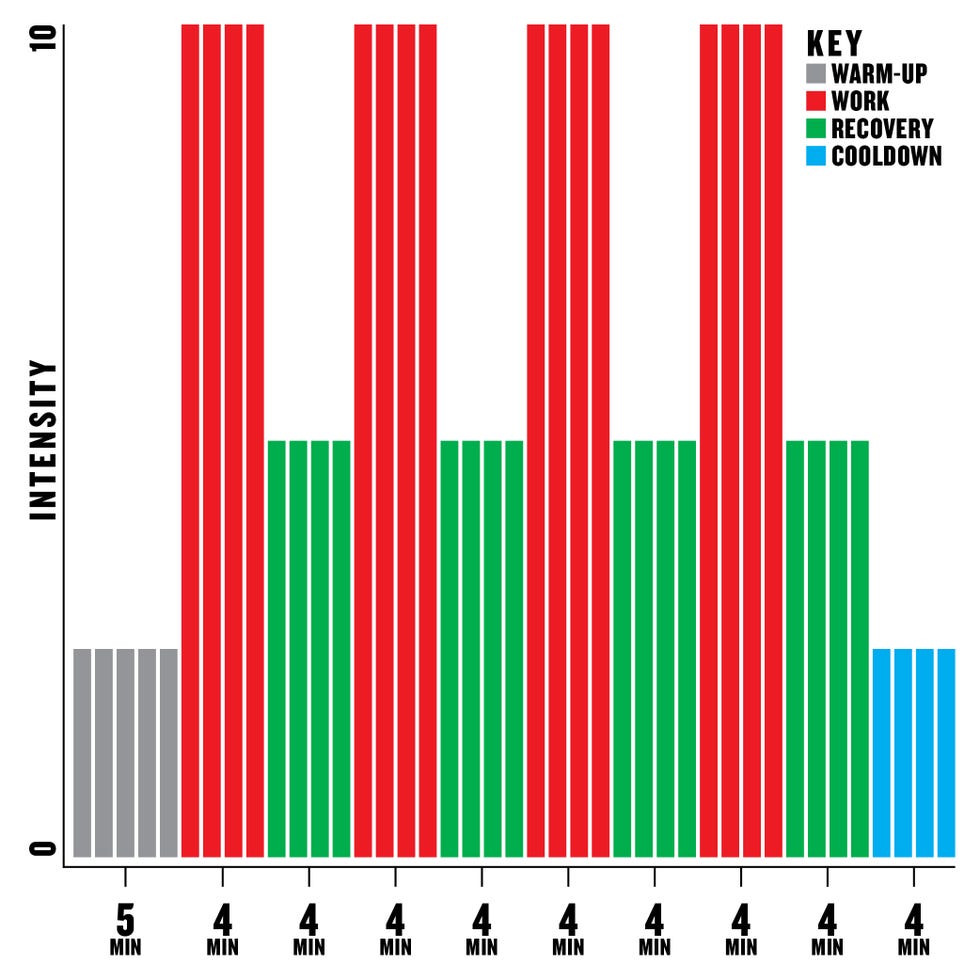 KEY
WARM-UP
WORK
RECOVERY
COOLDOWN

10

INTENSITY

0

5 MIN
4 MIN
4 MIN
4 MIN
4 MIN
4 MIN
4 MIN
4 MIN
4 MIN
4 MIN