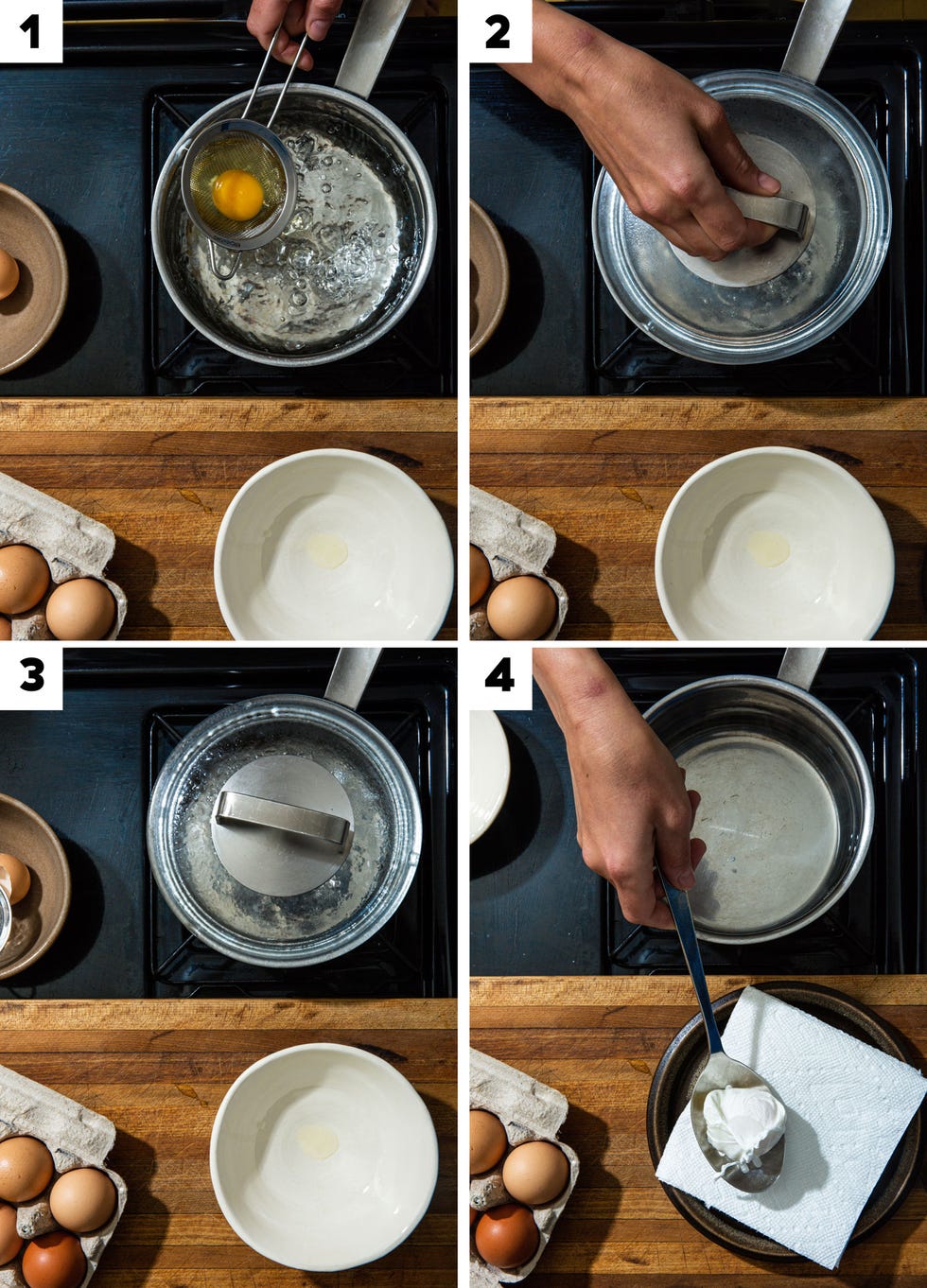 1

2

3

4