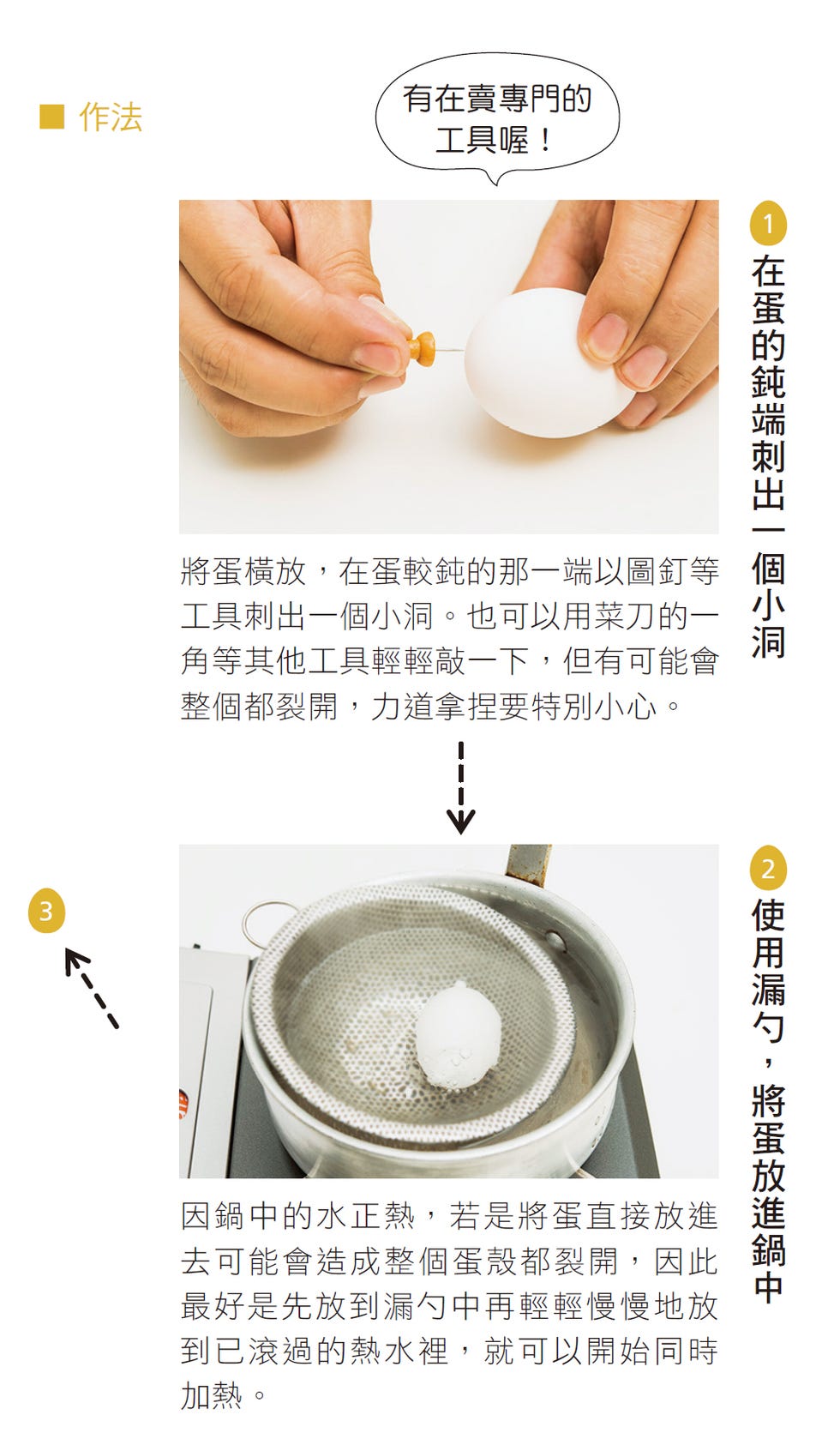 ■ 作法

有在賣專門的工具喔！

1 在蛋的鈍端刺出一個小洞

將蛋橫放，在蛋較鈍的那一端以圖釘等工具刺出一個小洞。也可以用菜刀的一角等其他工具輕輕敲一下，但有可能會整個都裂開，力道拿捏要特別小心。

2 使用漏勺，將蛋放進鍋中

因鍋中的水正熱，若是將蛋直接放進去可能會造成整個蛋殼都裂開，因此最好是先放到漏勺中再輕輕慢慢地放到已滾過的熱水裡，就可以開始同時加熱。

3