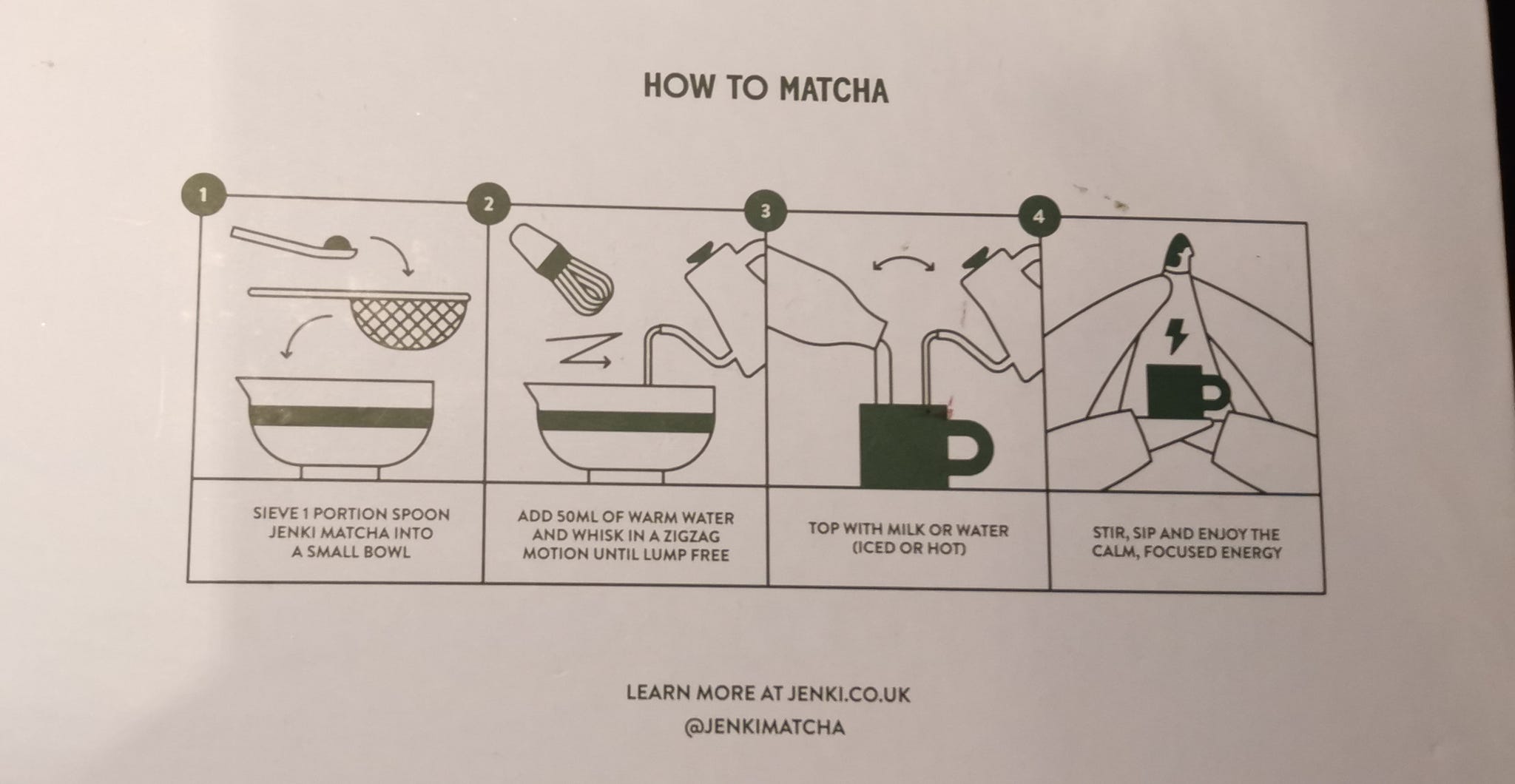 HOW TO MATCHA

1

SIEVE 1 PORTION SPOON JENKI MATCHA INTO A SMALL BOWL

2

ADD 50ML OF WARM WATER AND WHISK IN A ZIGZAG MOTION UNTIL LUMP FREE

3

TOP WITH MILK OR WATER (ICED OR HOT)

4

STIR, SIP AND ENJOY THE CALM, FOCUSED ENERGY

LEARN MORE AT JENKI.CO.UK
@JENKIMATCHA