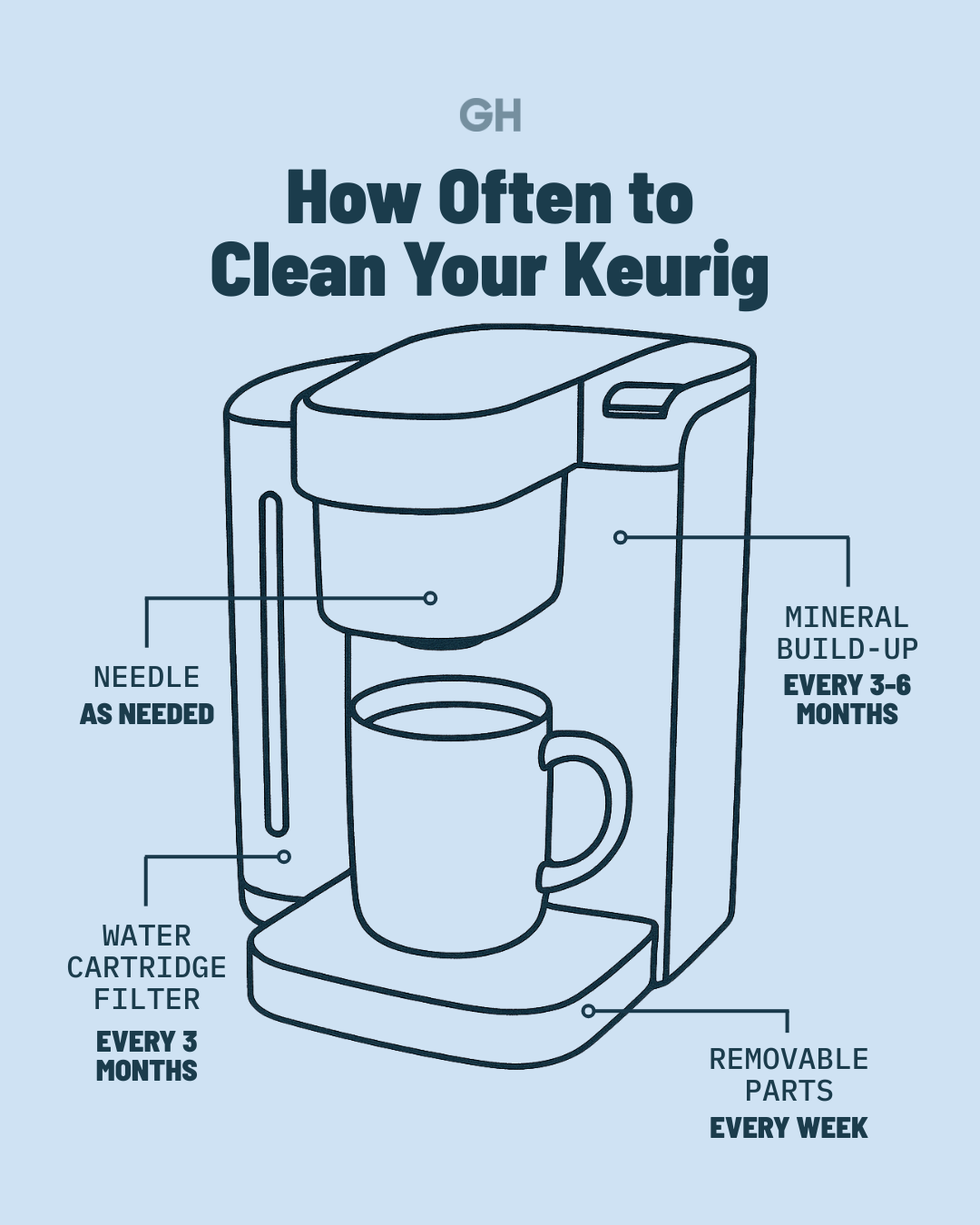 GH

How Often to Clean Your Keurig

NEEDLE
AS NEEDED

MINERAL BUILD-UP
EVERY 3-6 MONTHS

WATER CARTRIDGE FILTER
EVERY 3 MONTHS

REMOVABLE PARTS
EVERY WEEK