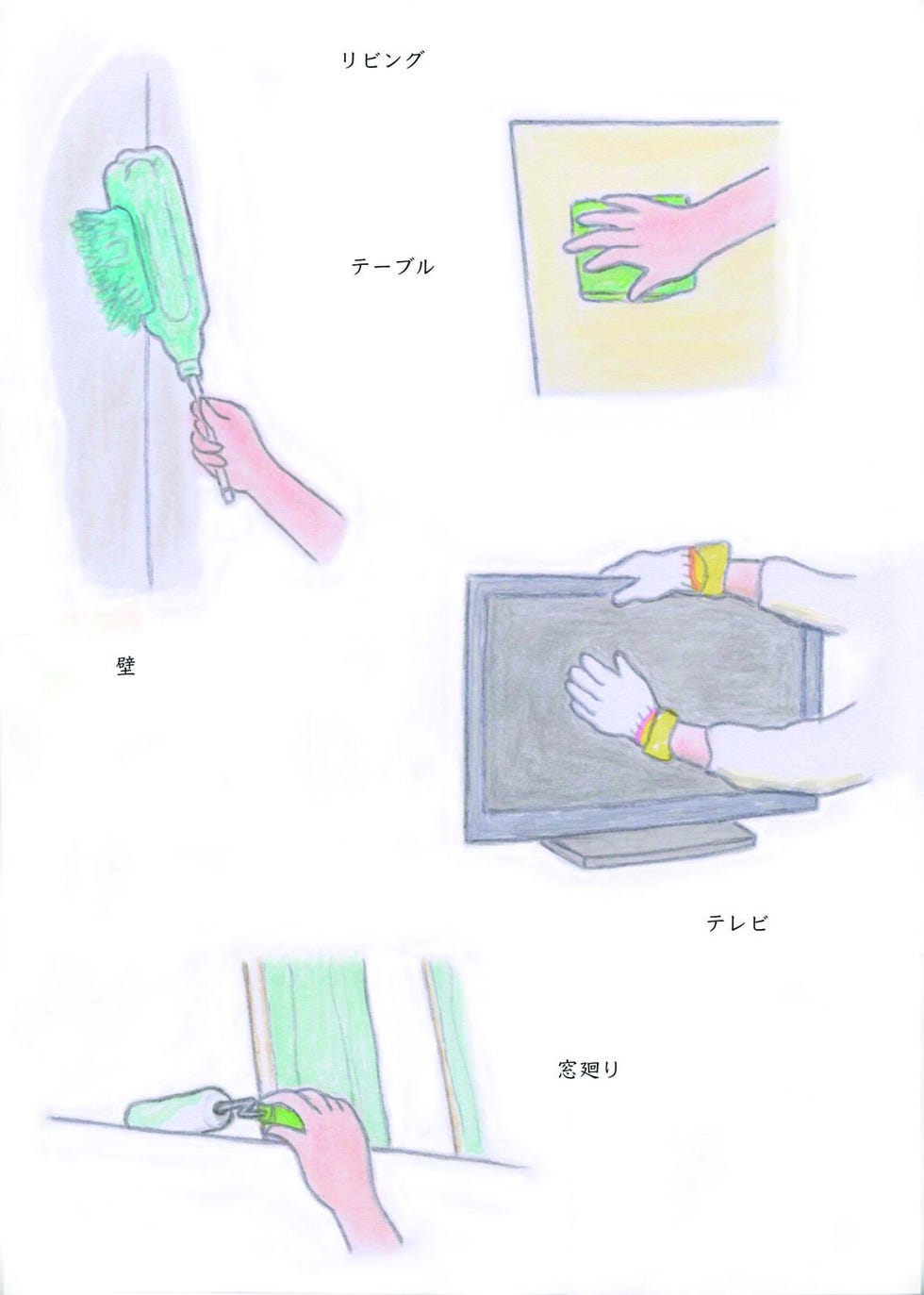 リビング

テーブル

壁

テレビ

窓廻り