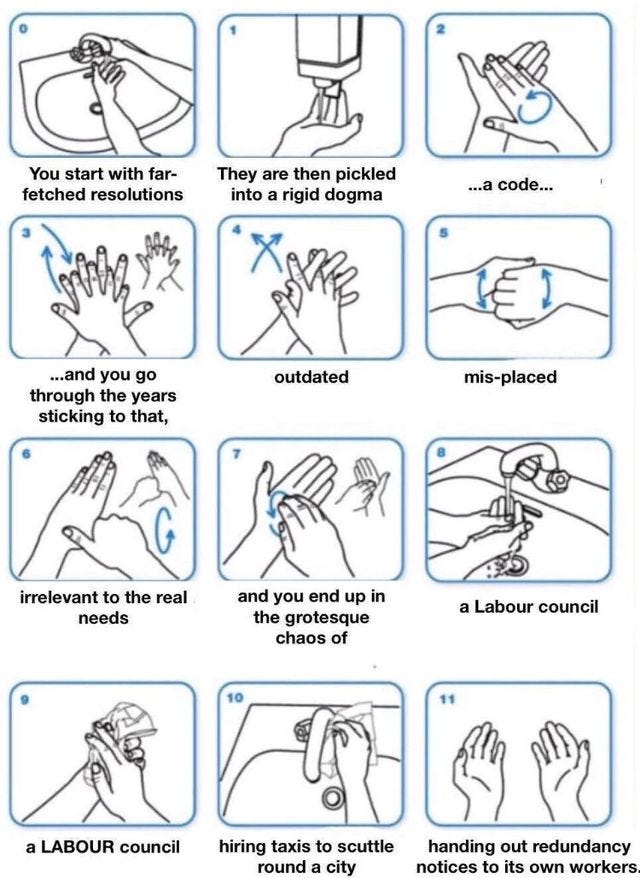 0

You start with far-fetched resolutions

1

They are then pickled into a rigid dogma

2

...a code...

3

...and you go through the years sticking to that,

4

outdated

5

mis-placed

6

irrelevant to the real needs

7

and you end up in the grotesque chaos of

8

a Labour council

9

a LABOUR council

10

hiring taxis to scuttle round a city

11

handing out redundancy notices to its own workers.