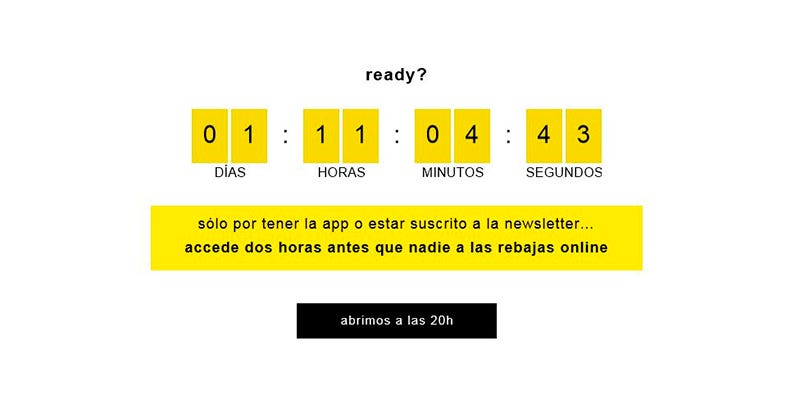 ready?

01 : 11 : 04 : 43

DÍAS HORAS MINUTOS SEGUNDOS

sólo por tener la app o estar suscrito a la newsletter...
accede dos horas antes que nadie a las rebajas online

abrimos a las 20h