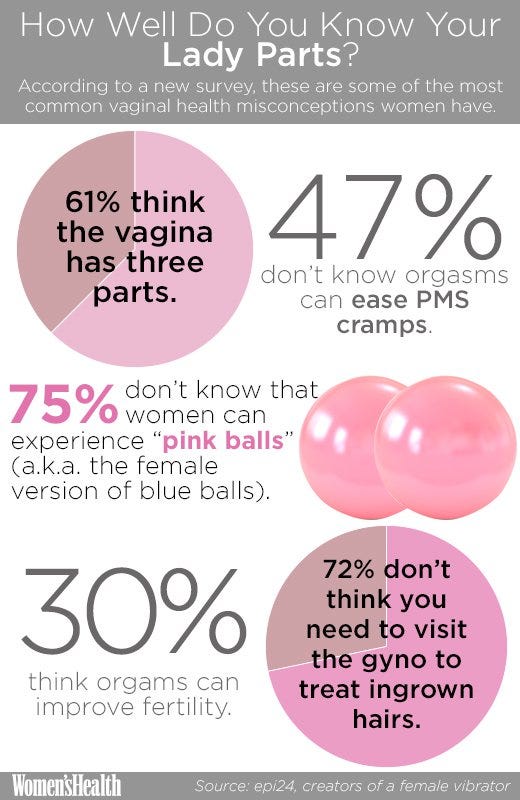 How Well Do You Know Your Lady Parts?

According to a new survey, these are some of the most common vaginal health misconceptions women have.

61% think the vagina has three parts.

47%
don't know orgasms can ease PMS cramps.

75% don't know that women can experience "pink balls" (a.k.a. the female version of blue balls).

30%
think orgams can improve fertility.

72% don't think you need to visit the gyno to treat ingrown hairs.

Women'sHealth

Source: epi24, creators of a female vibrator