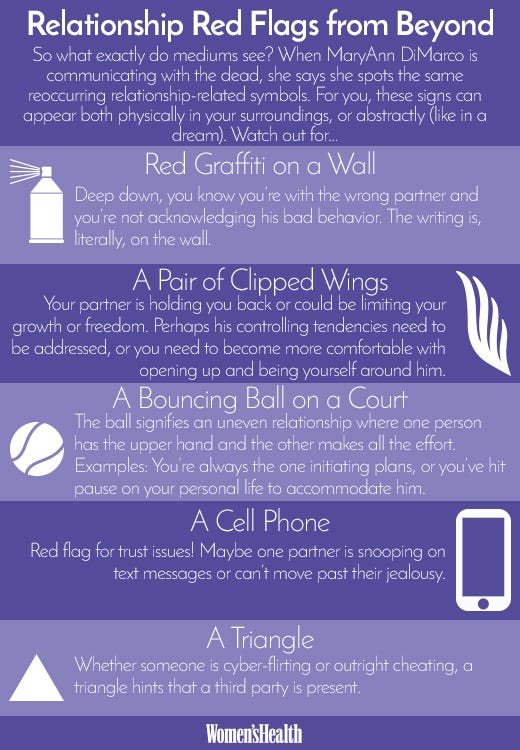 Relationship Red Flags from Beyond

So what exactly do mediums see? When MaryAnn DiMarco is communicating with the dead, she says she spots the same reoccurring relationship-related symbols. For you, these signs can appear both physically in your surroundings, or abstractly (like in a dream). Watch out for...

Red Graffiti on a Wall

Deep down, you know you're with the wrong partner and you're not acknowledging his bad behavior. The writing is, literally, on the wall.

A Pair of Clipped Wings

Your partner is holding you back or could be limiting your growth or freedom. Perhaps his controlling tendencies need to be addressed, or you need to become more comfortable with opening up and being yourself around him.

A Bouncing Ball on a Court

The ball signifies an uneven relationship where one person has the upper hand and the other makes all the effort. Examples: You're always the one initiating plans, or you've hit pause on your personal life to accommodate him.

A Cell Phone

Red flag for trust issues! Maybe one partner is snooping on text messages or can't move past their jealousy.

A Triangle

Whether someone is cyber-flirting or outright cheating, a triangle hints that a third party is present.

Women'sHealth