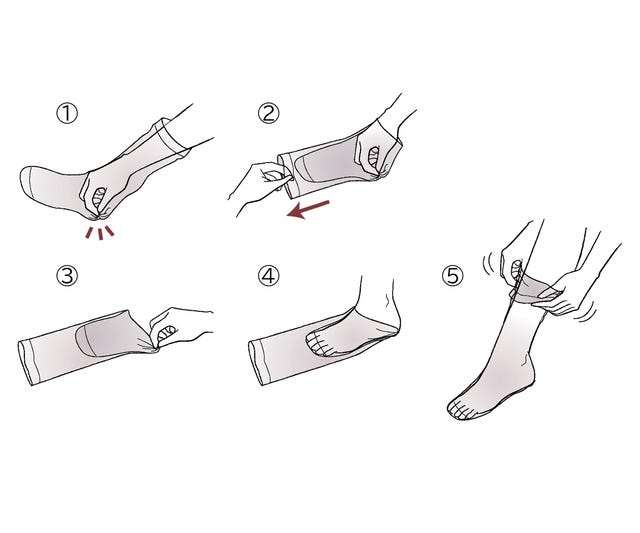 ①

②

③

④

⑤