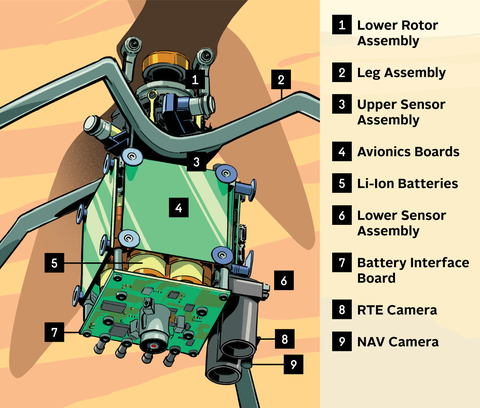 1
2
3
4
5
6
7
8
9

1 Lower Rotor Assembly

2 Leg Assembly

3 Upper Sensor Assembly

4 Avionics Boards

5 Li-Ion Batteries

6 Lower Sensor Assembly

7 Battery Interface Board

8 RTE Camera

9 NAV Camera