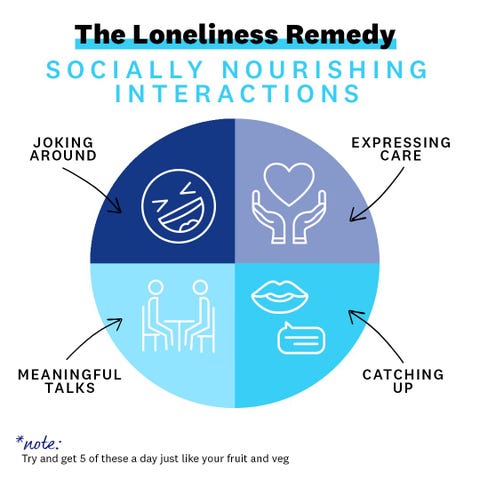 The Loneliness Remedy

SOCIALLY NOURISHING INTERACTIONS

JOKING AROUND

EXPRESSING CARE

MEANINGFUL TALKS

CATCHING UP

*note:
Try and get 5 of these a day just like your fruit and veg