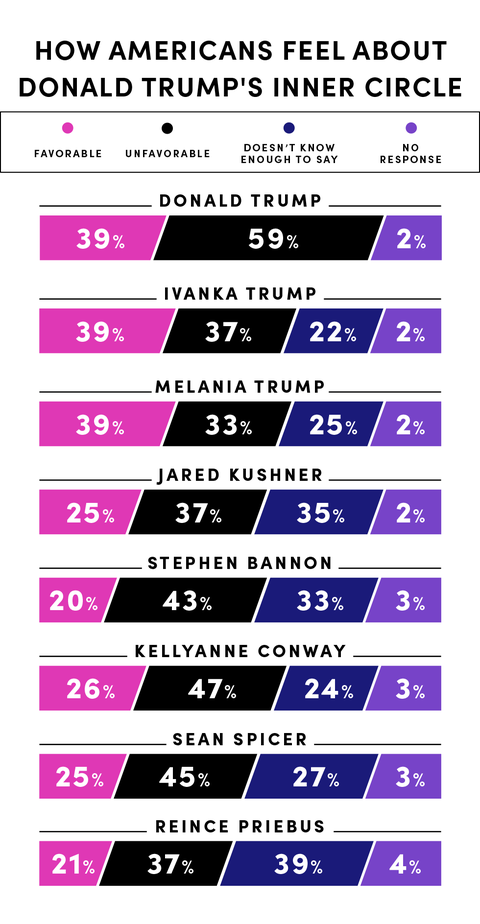 HOW AMERICANS FEEL ABOUT DONALD TRUMP'S INNER CIRCLE

FAVORABLE
UNFAVORABLE
DOESN'T KNOW ENOUGH TO SAY
NO RESPONSE

DONALD TRUMP
39% 59% 2%

IVANKA TRUMP
39% 37% 22% 2%

MELANIA TRUMP
39% 33% 25% 2%

JARED KUSHNER
25% 37% 35% 2%

STEPHEN BANNON
20% 43% 33% 3%

KELLYANNE CONWAY
26% 47% 24% 3%

SEAN SPICER
25% 45% 27% 3%

REINCE PRIEBUS
21% 37% 39% 4%