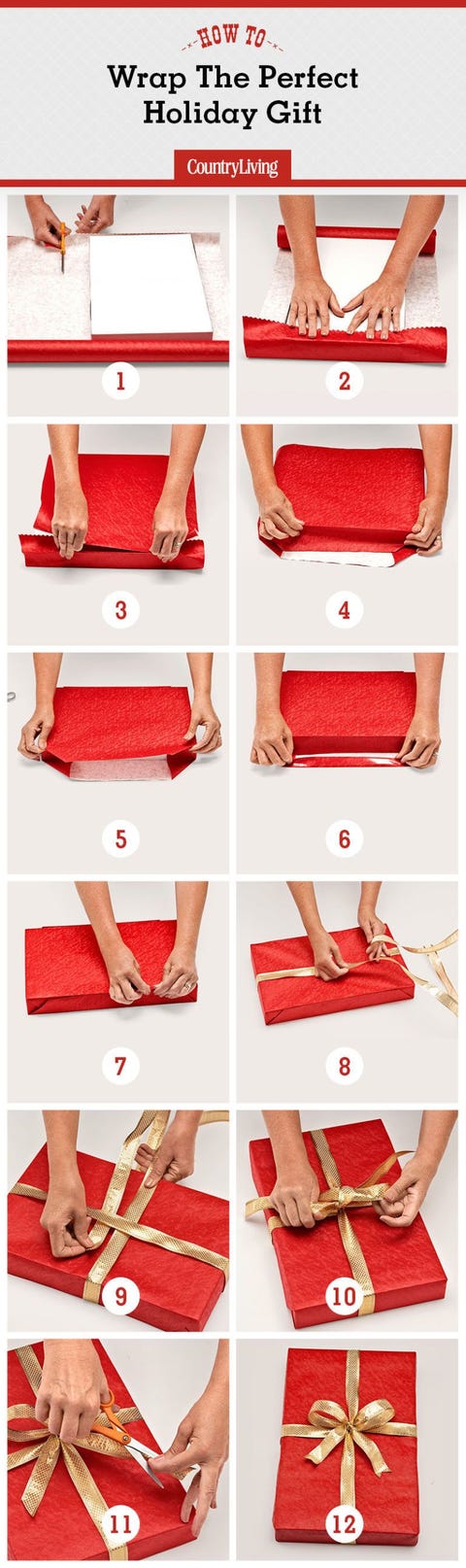 HOW TO

Wrap The Perfect Holiday Gift

CountryLiving

1

2

3

4

5

6

7

8

9

10

11

12