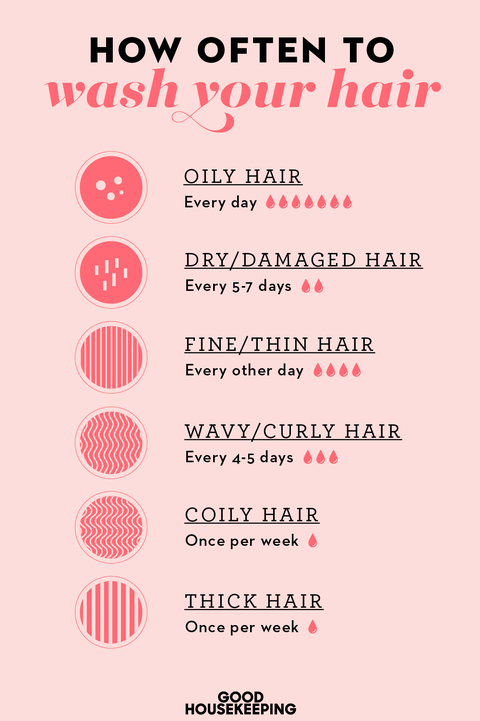 HOW OFTEN TO
wash your hair

OILY HAIR
Every day

DRY/DAMAGED HAIR
Every 5-7 days

FINE/THIN HAIR
Every other day

WAVY/CURLY HAIR
Every 4-5 days

COILY HAIR
Once per week

THICK HAIR
Once per week

GOOD HOUSEKEEPING