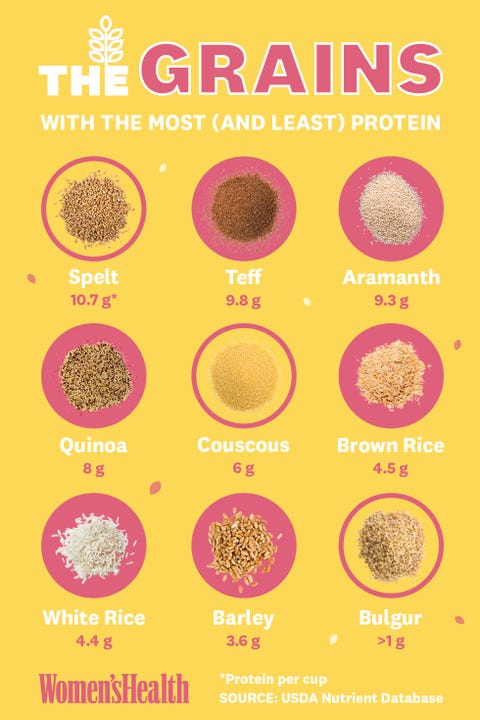 THE GRAINS

WITH THE MOST (AND LEAST) PROTEIN

Spelt
10.7 g*

Teff
9.8 g

Aramanth
9.3 g

Quinoa
8 g

Couscous
6 g

Brown Rice
4.5 g

White Rice
4.4 g

Barley
3.6 g

Bulgur
>1 g

Women'sHealth

*Protein per cup
SOURCE: USDA Nutrient Database