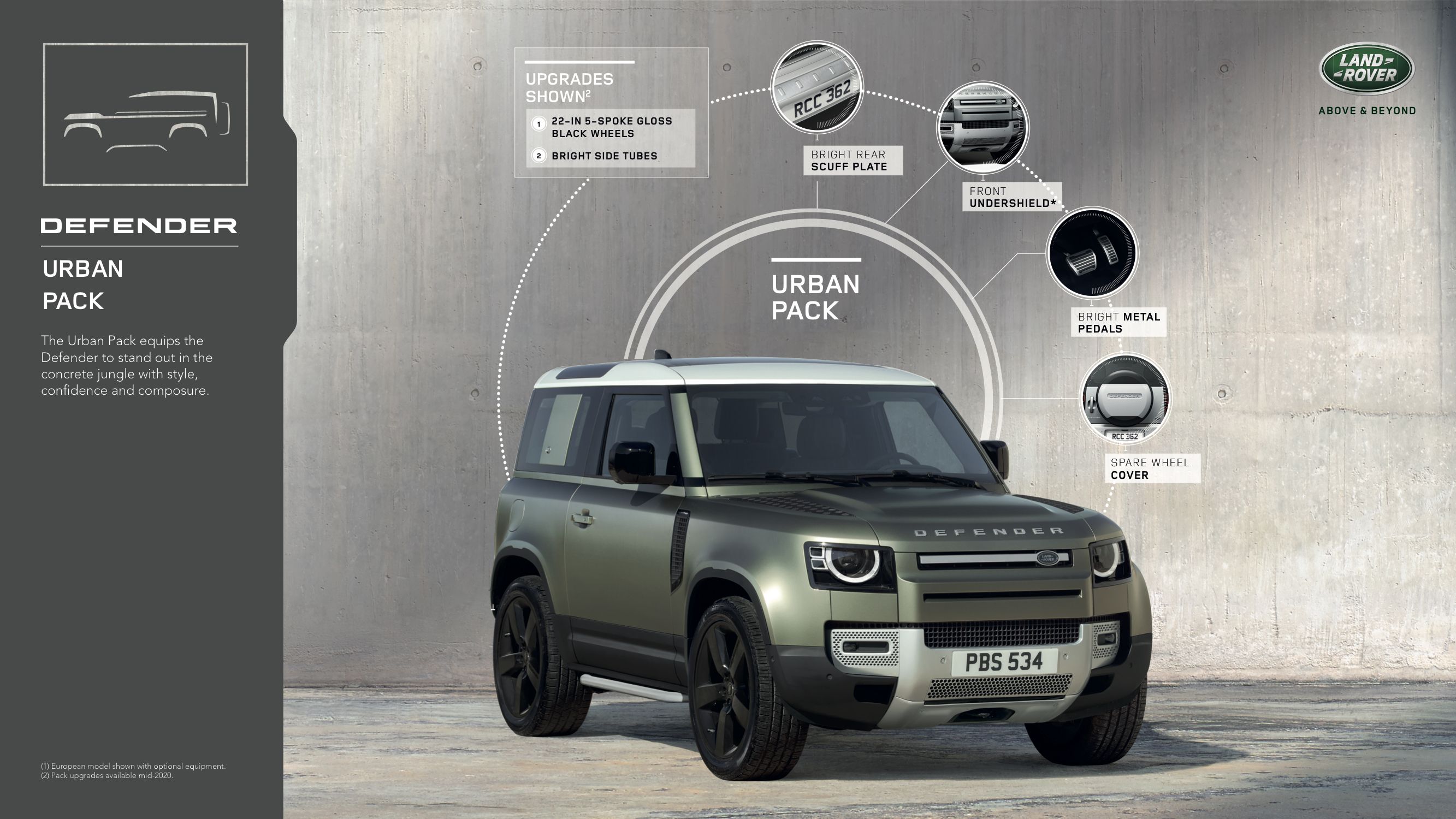 DEFENDER

URBAN PACK

The Urban Pack equips the Defender to stand out in the concrete jungle with style, confidence and composure.

(1) European model shown with optional equipment.
(2) Pack upgrades available mid-2020.

UPGRADES SHOWN$^2$

1 22-IN 5-SPOKE GLOSS BLACK WHEELS

2 BRIGHT SIDE TUBES

RCC 362

BRIGHT REAR SCUFF PLATE

FRONT UNDERSHIELD*

URBAN PACK

BRIGHT METAL PEDALS

DEFENDER

RCC 362

SPARE WHEEL COVER

LAND ROVER

ABOVE & BEYOND

DEFENDER

LAND ROVER

PBS 534