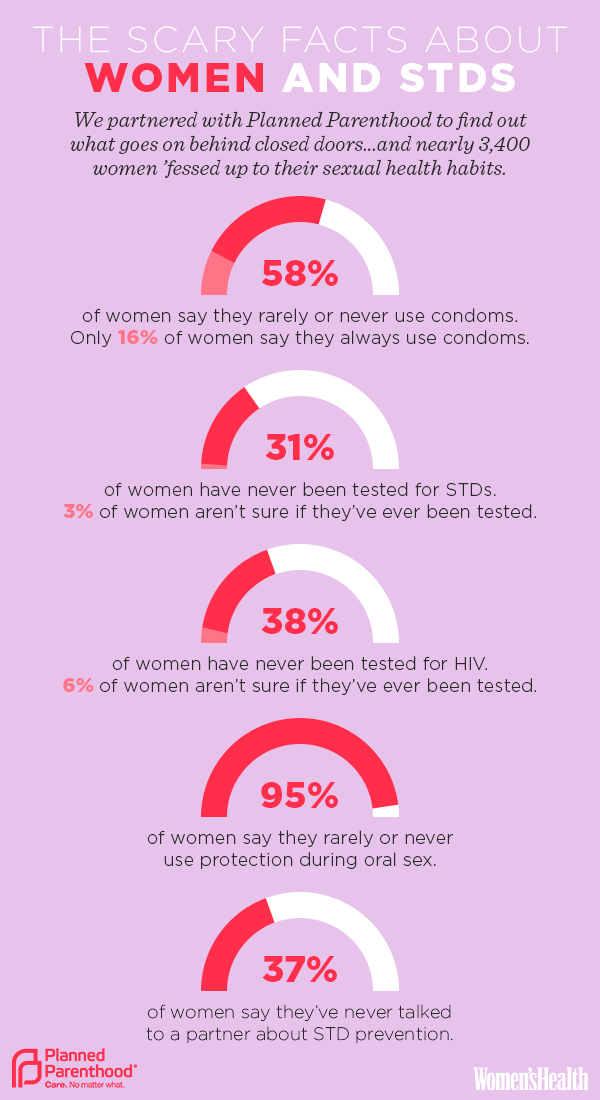 THE SCARY FACTS ABOUT
WOMEN AND STDS

We partnered with Planned Parenthood to find out what goes on behind closed doors...and nearly 3,400 women 'fessed up to their sexual health habits.

58%
of women say they rarely or never use condoms. Only 16% of women say they always use condoms.

31%
of women have never been tested for STDs. 3% of women aren't sure if they've ever been tested.

38%
of women have never been tested for HIV. 6% of women aren't sure if they've ever been tested.

95%
of women say they rarely or never use protection during oral sex.

37%
of women say they've never talked to a partner about STD prevention.

Planned Parenthood®
Care. No matter what.

Women'sHealth