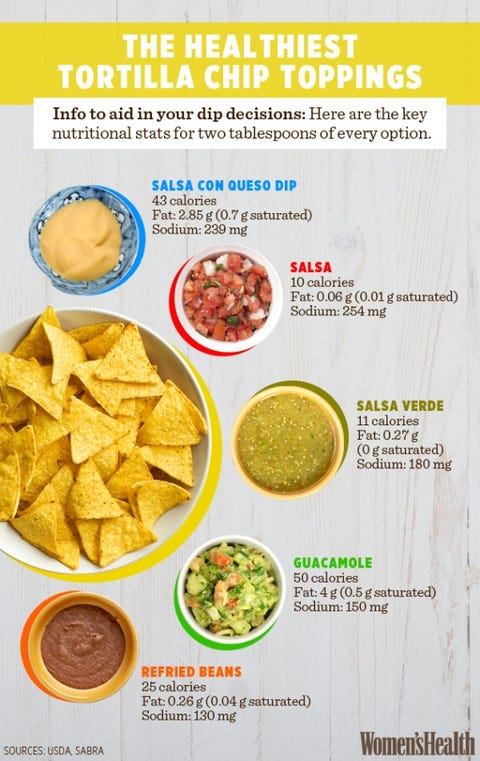 THE HEALTHIEST TORTILLA CHIP TOPPINGS

Info to aid in your dip decisions: Here are the key nutritional stats for two tablespoons of every option.

SALSA CON QUESO DIP
43 calories
Fat: 2.85 g (0.7 g saturated)
Sodium: 239 mg

SALSA
10 calories
Fat: 0.06 g (0.01 g saturated)
Sodium: 254 mg

SALSA VERDE
11 calories
Fat: 0.27 g
(0 g saturated)
Sodium: 180 mg

GUACAMOLE
50 calories
Fat: 4 g (0.5 g saturated)
Sodium: 150 mg

REFRIED BEANS
25 calories
Fat: 0.26 g (0.04 g saturated)
Sodium: 130 mg

SOURCES: USDA, SABRA

Women'sHealth