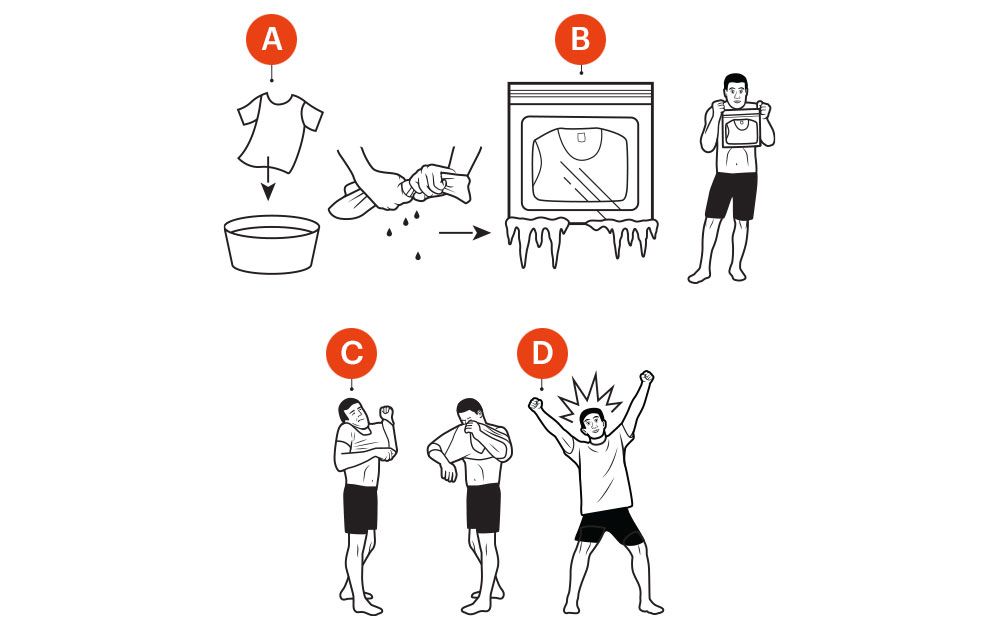 A

B

C

D