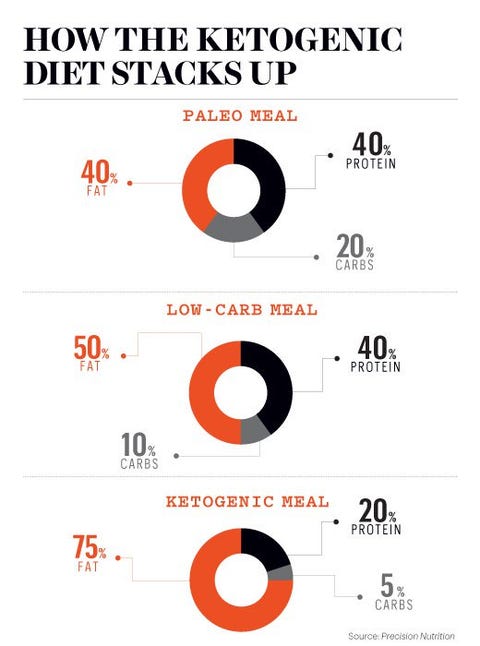 HOW THE KETOGENIC DIET STACKS UP

PALEO MEAL

40% FAT

40% PROTEIN

20% CARBS

LOW-CARB MEAL

50% FAT

40% PROTEIN

10% CARBS

KETOGENIC MEAL

75% FAT

20% PROTEIN

5% CARBS

Source: Precision Nutrition