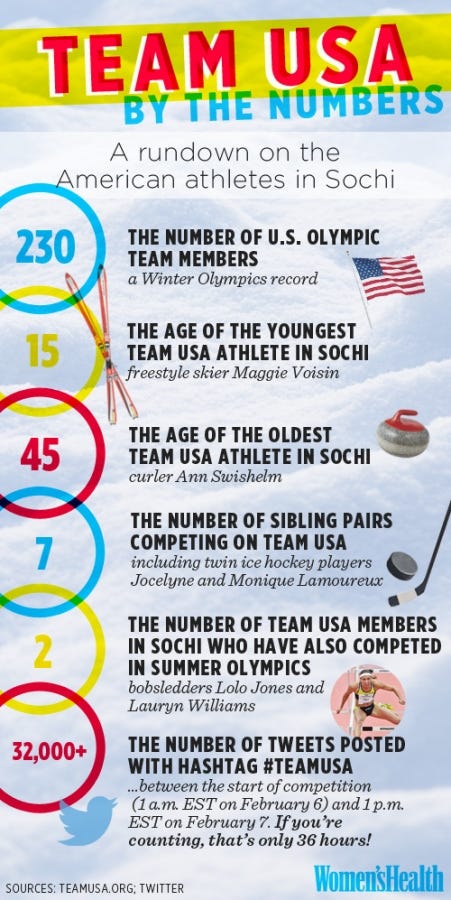 TEAM USA
BY THE NUMBERS

A rundown on the American athletes in Sochi

230
THE NUMBER OF U.S. OLYMPIC TEAM MEMBERS
a Winter Olympics record

15
THE AGE OF THE YOUNGEST TEAM USA ATHLETE IN SOCHI
freestyle skier Maggie Voisin

45
THE AGE OF THE OLDEST TEAM USA ATHLETE IN SOCHI
curler Ann Swishelm

7
THE NUMBER OF SIBLING PAIRS COMPETING ON TEAM USA
including twin ice hockey players Jocelyne and Monique Lamoureux

2
THE NUMBER OF TEAM USA MEMBERS IN SOCHI WHO HAVE ALSO COMPETED IN SUMMER OLYMPICS
bobsledders Lolo Jones and Lauryn Williams

32,000+
THE NUMBER OF TWEETS POSTED WITH HASHTAG #TEAMUSA
...between the start of competition (1 a.m. EST on February 6) and 1 p.m. EST on February 7. If you're counting, that's only 36 hours!

SOURCES: TEAMUSA.ORG; TWITTER

Women'sHealth