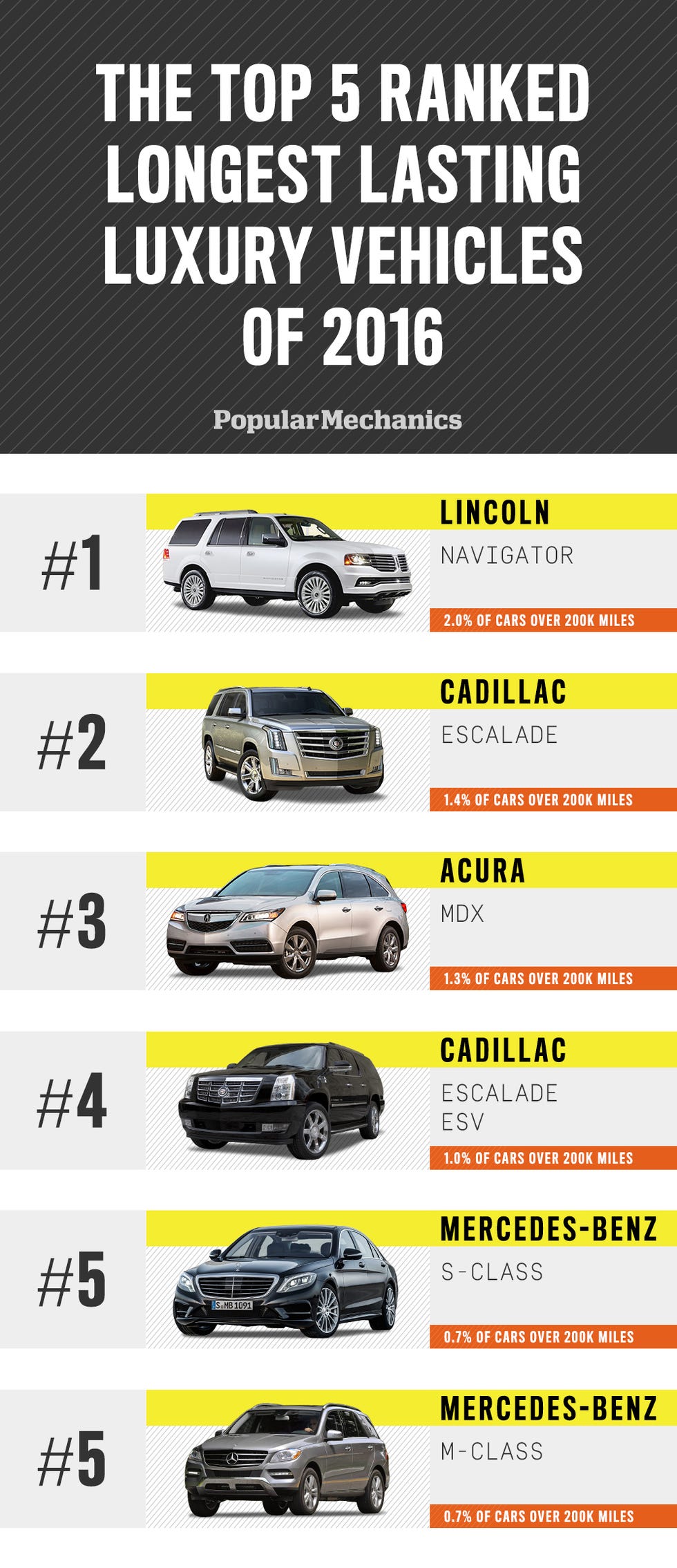 THE TOP 5 RANKED LONGEST LASTING LUXURY VEHICLES OF 2016

PopularMechanics

#1

LINCOLN

NAVIGATOR

2.0% OF CARS OVER 200K MILES

#2

CADILLAC

ESCALADE

1.4% OF CARS OVER 200K MILES

#3

ACURA

MDX

1.3% OF CARS OVER 200K MILES

#4

CADILLAC

ESCALADE ESV

1.0% OF CARS OVER 200K MILES

#5

MERCEDES-BENZ

S-CLASS

S MB 1091

0.7% OF CARS OVER 200K MILES

#5

MERCEDES-BENZ

M-CLASS

0.7% OF CARS OVER 200K MILES