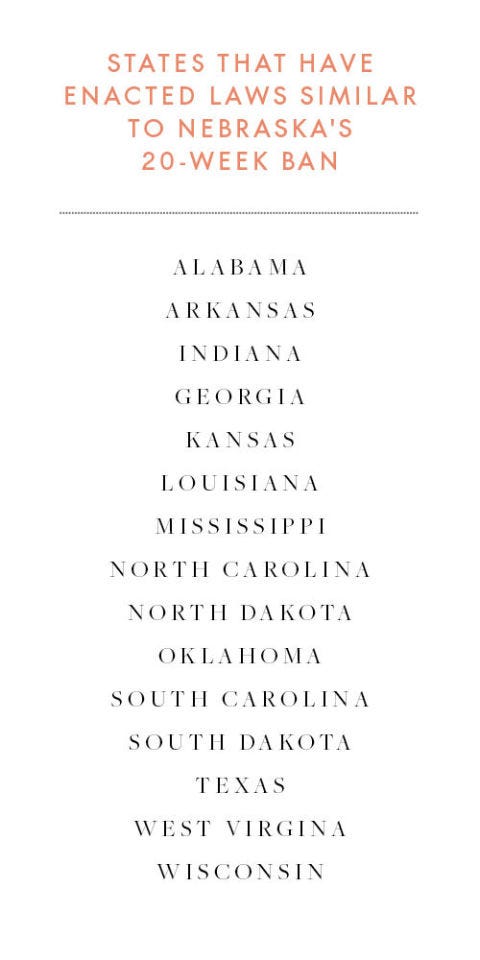 STATES THAT HAVE ENACTED LAWS SIMILAR TO NEBRASKA'S 20-WEEK BAN

ALABAMA
ARKANSAS
INDIANA
GEORGIA
KANSAS
LOUISIANA
MISSISSIPPI
NORTH CAROLINA
NORTH DAKOTA
OKLAHOMA
SOUTH CAROLINA
SOUTH DAKOTA
TEXAS
WEST VIRGINA
WISCONSIN