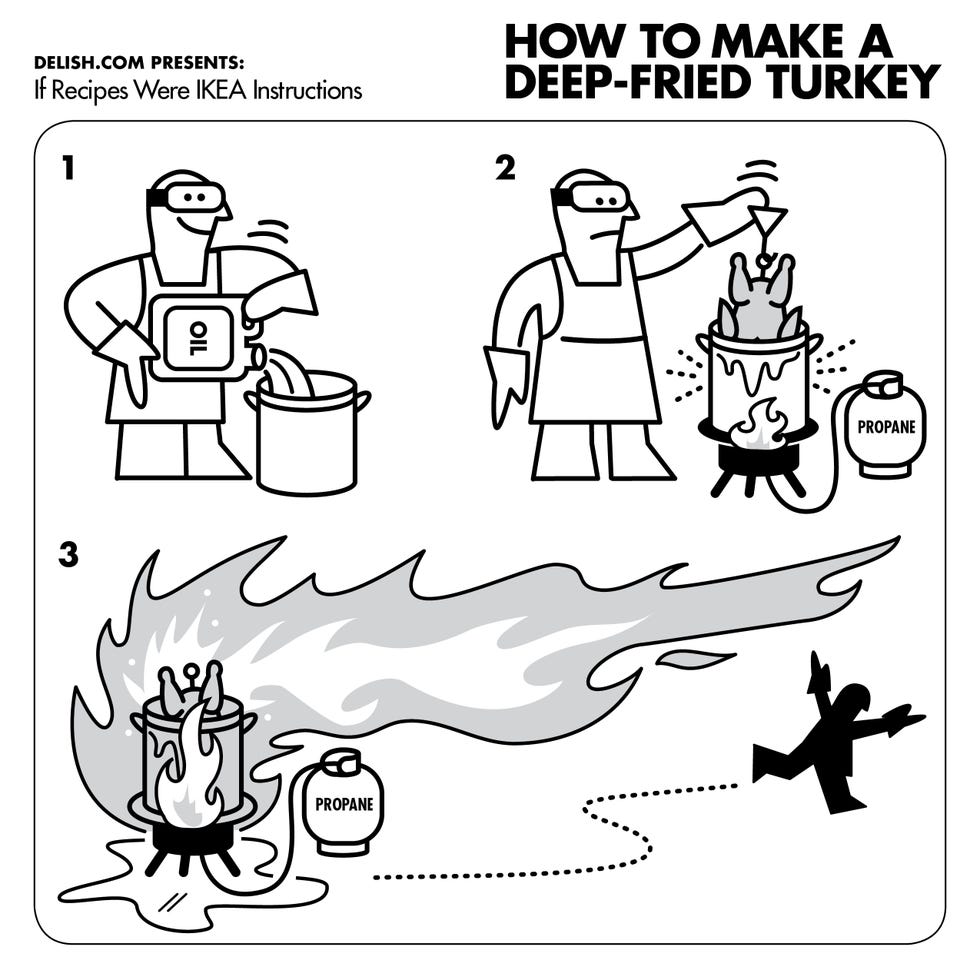 DELISH.COM PRESENTS:
If Recipes Were IKEA Instructions

HOW TO MAKE A DEEP-FRIED TURKEY

1

OIL

2

PROPANE

3

PROPANE