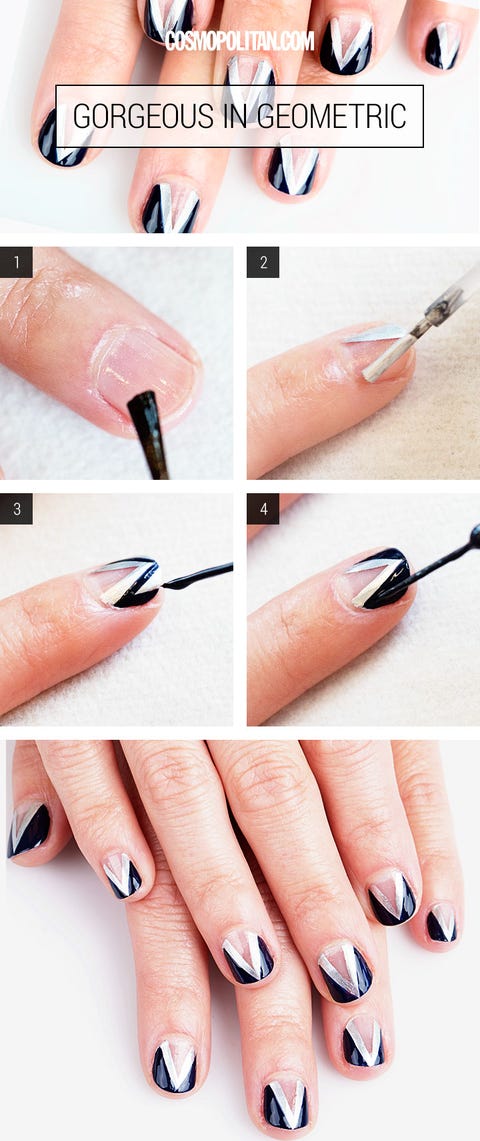 COSMOPOLITAN.COM

GORGEOUS IN GEOMETRIC

1

2

3

4