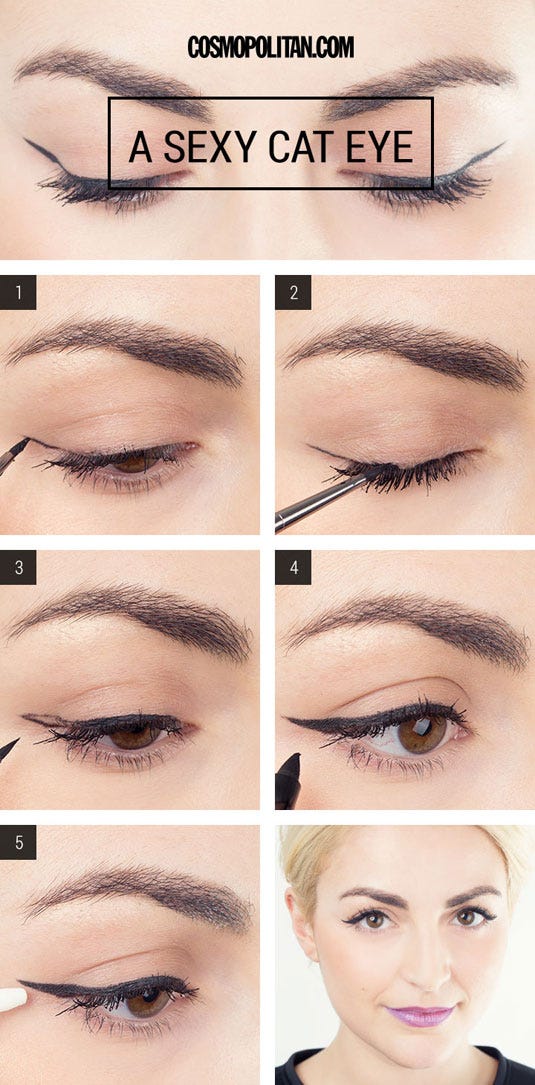 COSMOPOLITAN.COM

A SEXY CAT EYE

1

2

3

4

5