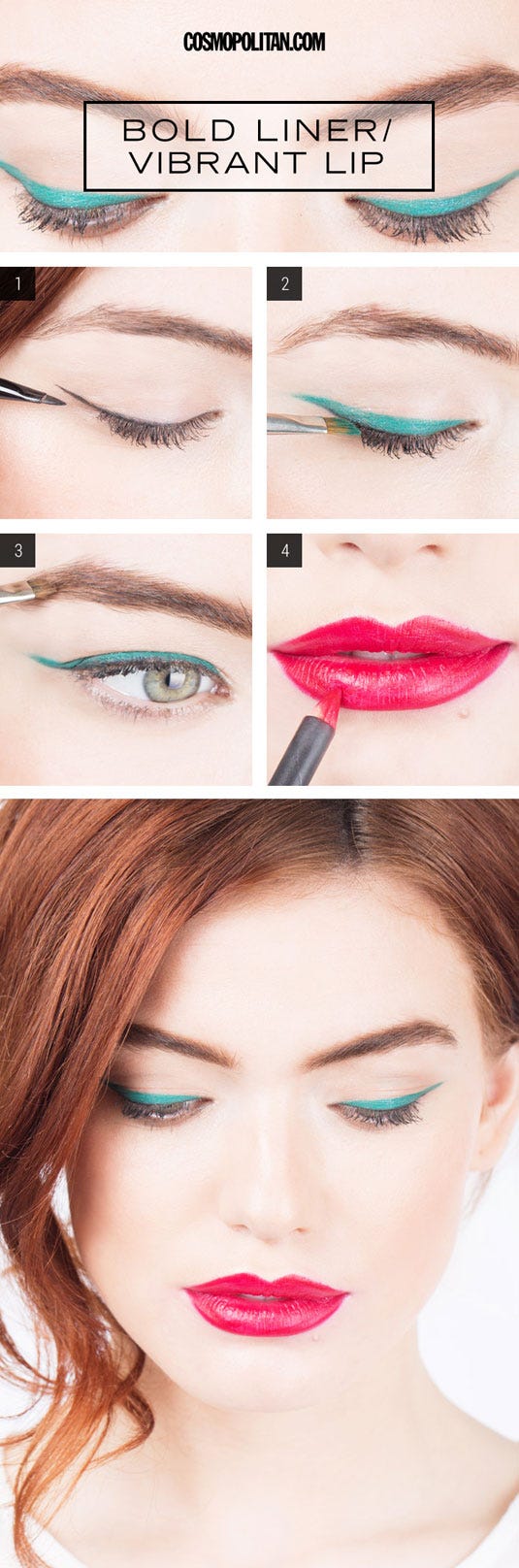 COSMOPOLITAN.COM

BOLD LINER/
VIBRANT LIP

1

2

3

4