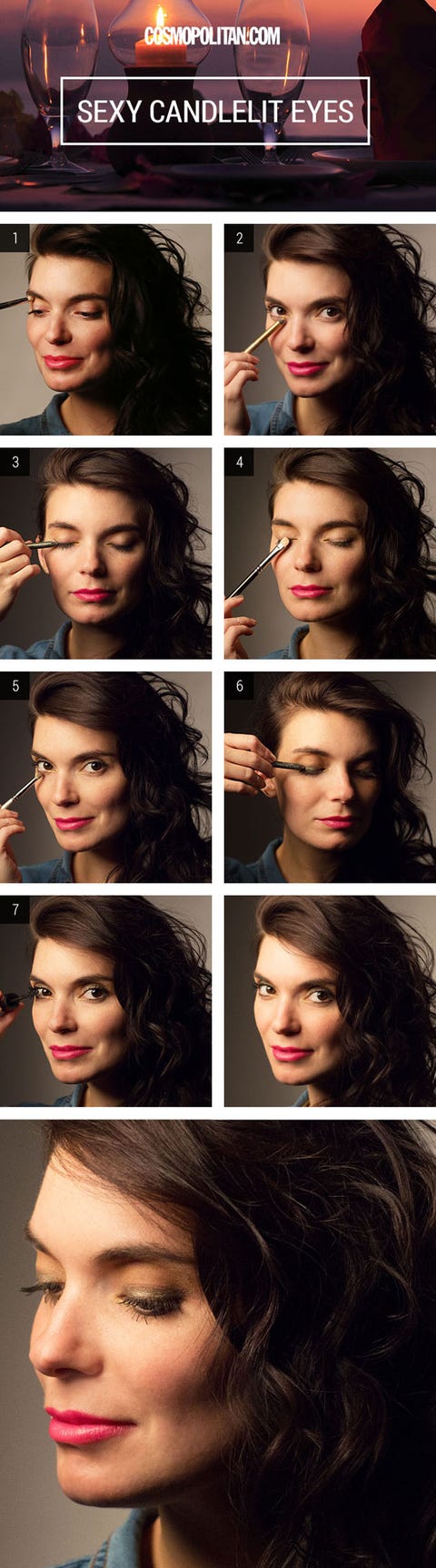 COSMOPOLITAN.COM

SEXY CANDLELIT EYES

1

2

3

4

5

6

7