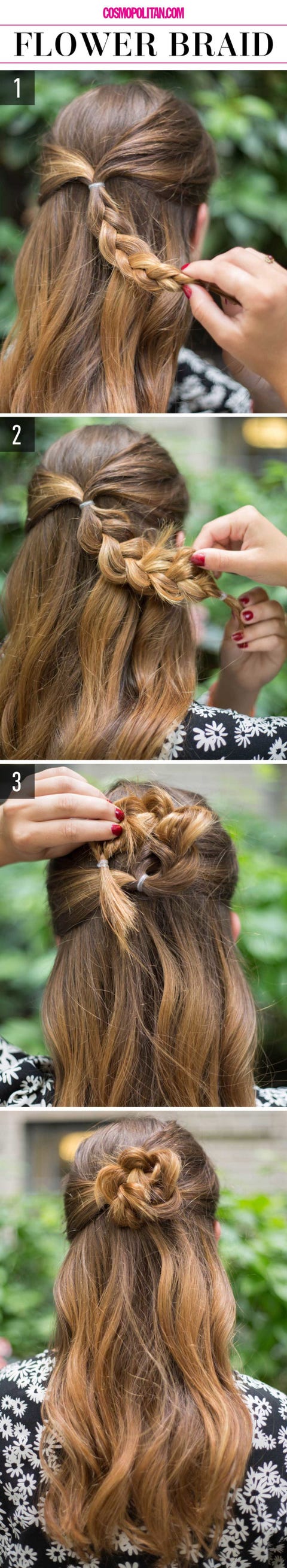 COSMOPOLITAN.COM

FLOWER BRAID

1

2

3