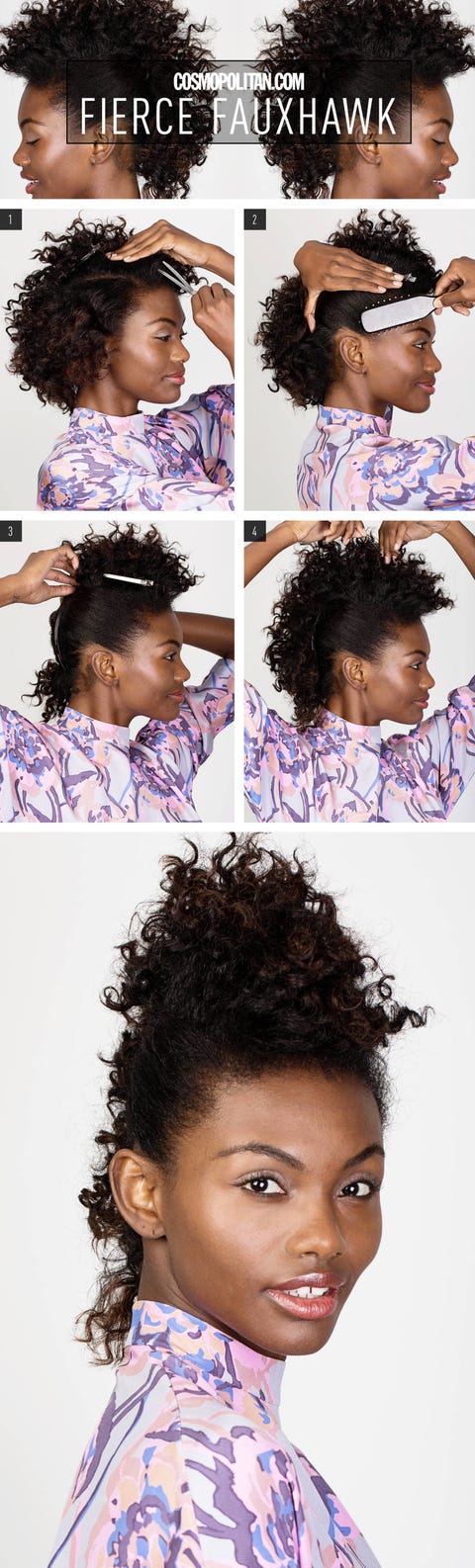 COSMOPOLITAN.COM
FIERCE FAUXHAWK

1

2

3

4