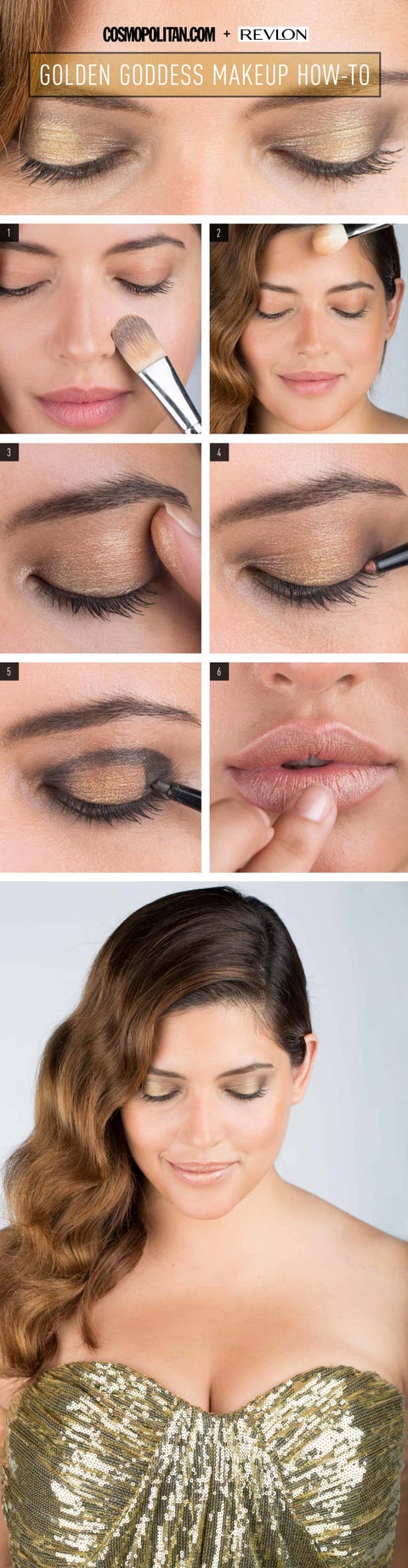 COSMOPOLITAN.COM + REVLON

GOLDEN GODDESS MAKEUP HOW-TO

1

2

3

4

5

6