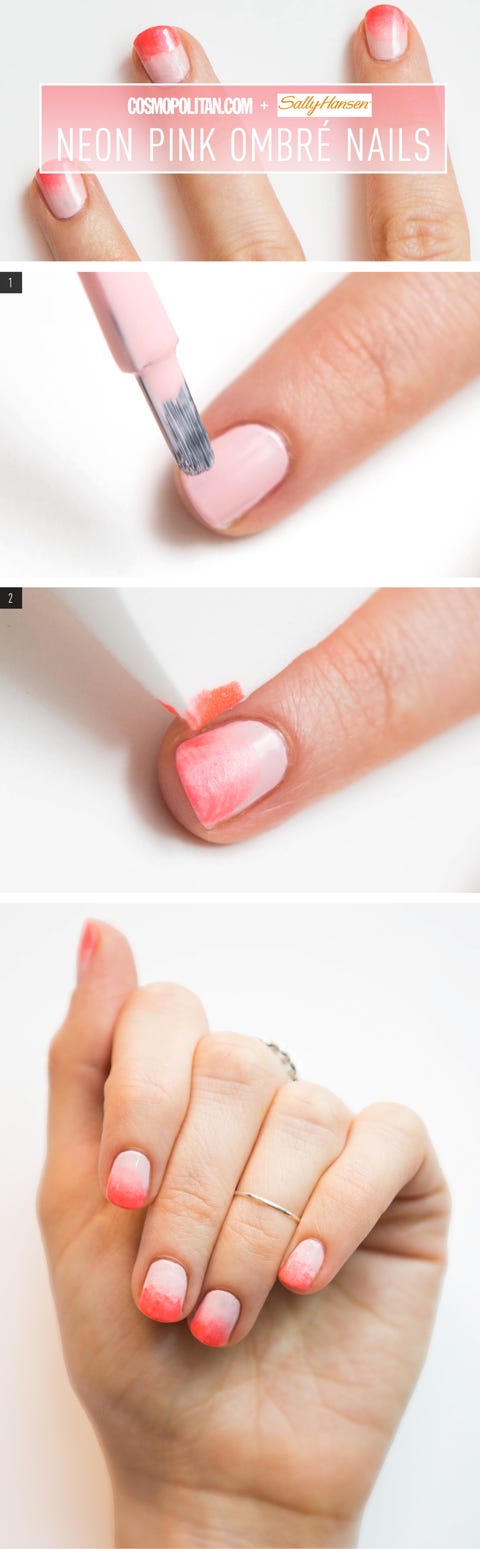 COSMOPOLITAN.COM + Sally Hansen

NEON PINK OMBRÉ NAILS

1

2