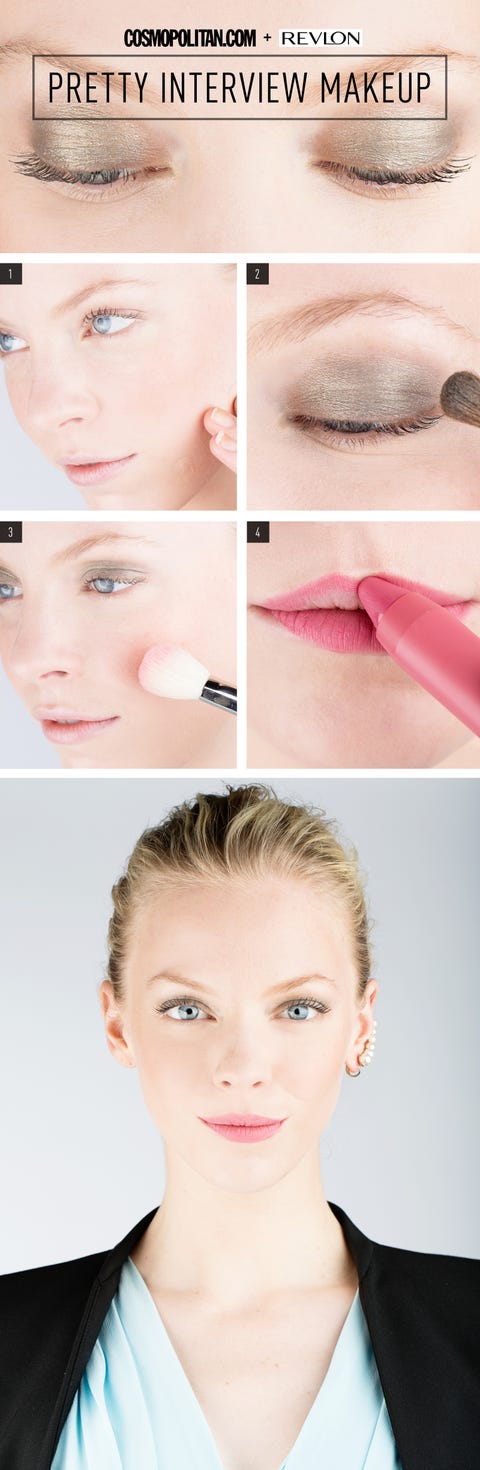 COSMOPOLITAN.COM + REVLON

PRETTY INTERVIEW MAKEUP

1

2

3

4