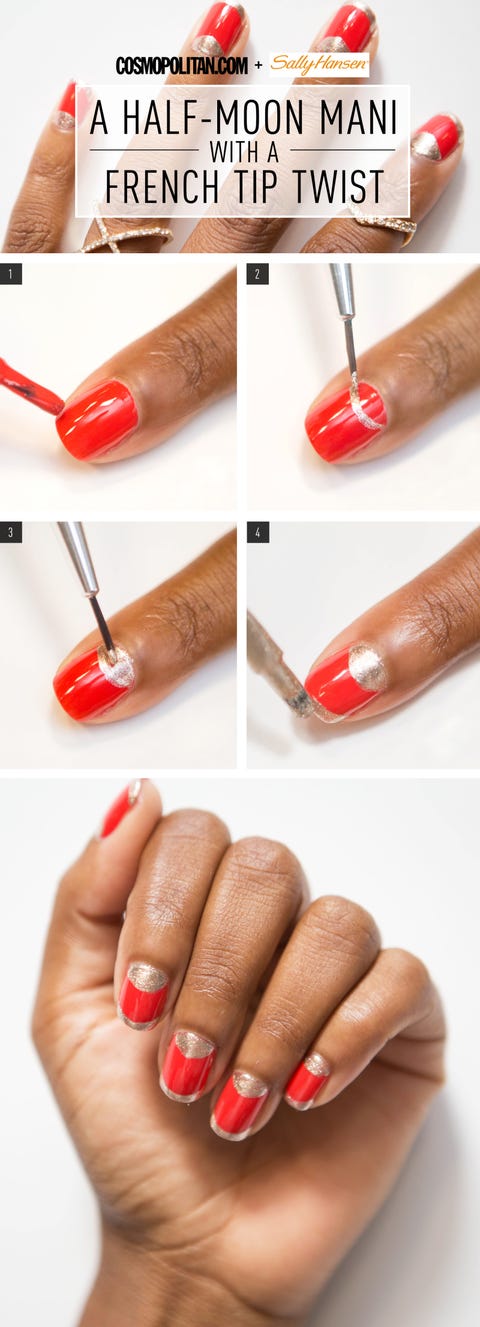 COSMOPOLITAN.COM + Sally Hansen

A HALF-MOON MANI WITH A FRENCH TIP TWIST

1

2

3

4