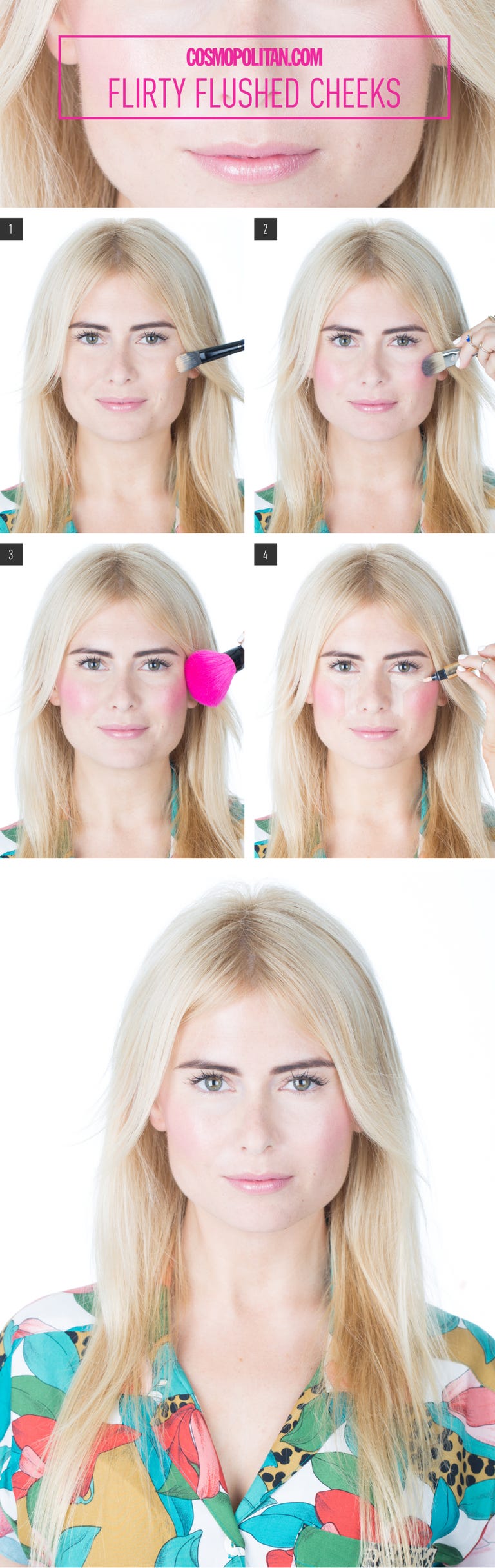 COSMOPOLITAN.COM
FLIRTY FLUSHED CHEEKS

1

2

3

4