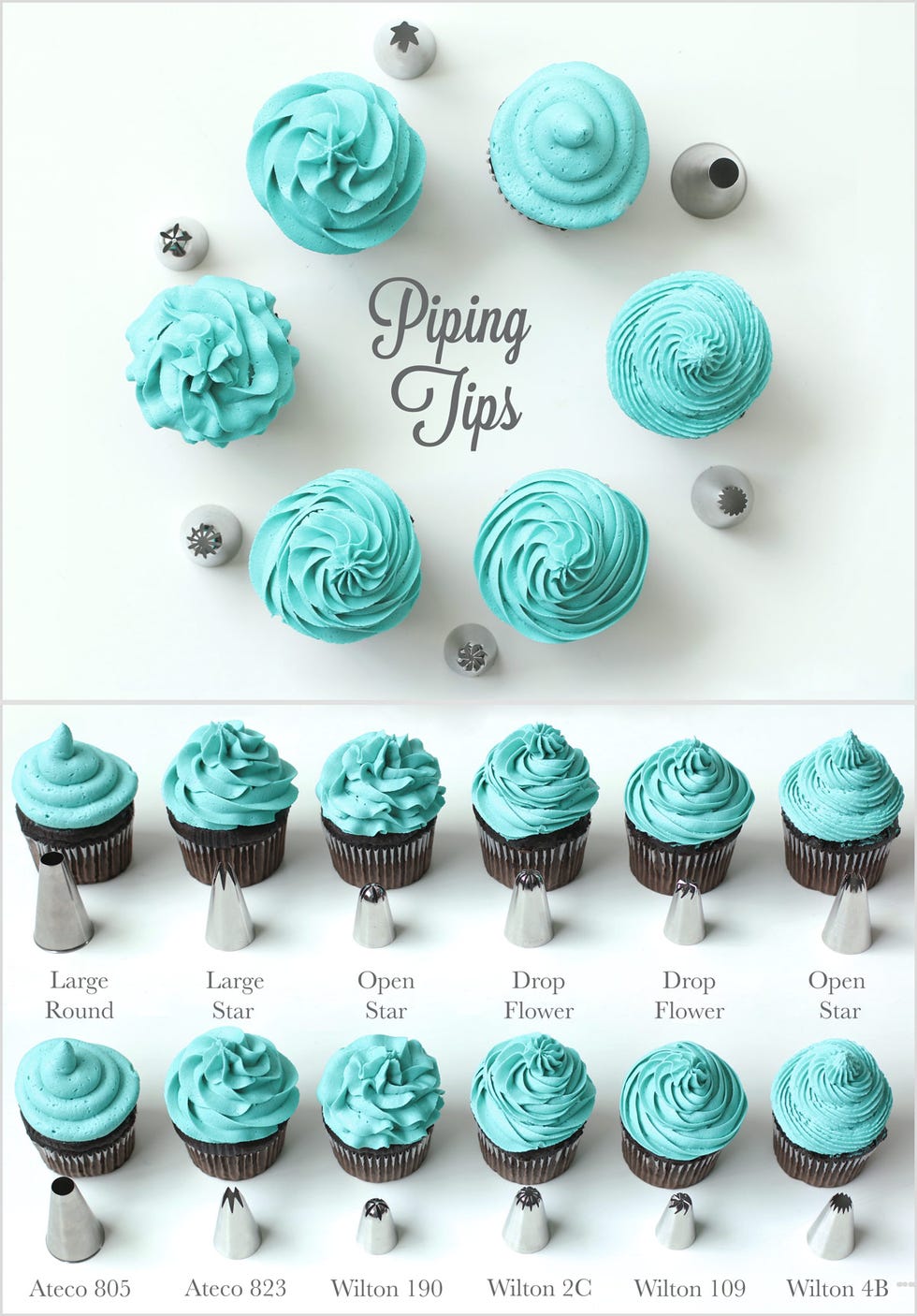 Piping Tips

Large Round

Large Star

Open Star

Drop Flower

Drop Flower

Open Star

Ateco 805

Ateco 823

Wilton 190

Wilton 2C

Wilton 109

Wilton 4B