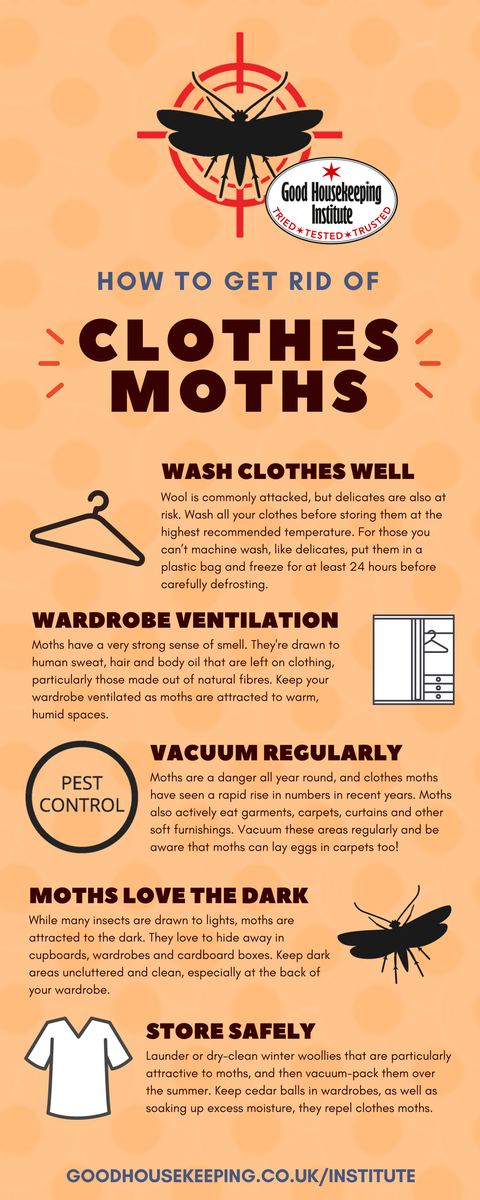 Good Housekeeping Institute
TRIED ★ TESTED ★ TRUSTED

HOW TO GET RID OF

CLOTHES MOTHS

WASH CLOTHES WELL
Wool is commonly attacked, but delicates are also at risk. Wash all your clothes before storing them at the highest recommended temperature. For those you can't machine wash, like delicates, put them in a plastic bag and freeze for at least 24 hours before carefully defrosting.

WARDROBE VENTILATION
Moths have a very strong sense of smell. They're drawn to human sweat, hair and body oil that are left on clothing, particularly those made out of natural fibres. Keep your wardrobe ventilated as moths are attracted to warm, humid spaces.

PEST CONTROL

VACUUM REGULARLY
Moths are a danger all year round, and clothes moths have seen a rapid rise in numbers in recent years. Moths also actively eat garments, carpets, curtains and other soft furnishings. Vacuum these areas regularly and be aware that moths can lay eggs in carpets too!

MOTHS LOVE THE DARK
While many insects are drawn to lights, moths are attracted to the dark. They love to hide away in cupboards, wardrobes and cardboard boxes. Keep dark areas uncluttered and clean, especially at the back of your wardrobe.

STORE SAFELY
Launder or dry-clean winter woollies that are particularly attractive to moths, and then vacuum-pack them over the summer. Keep cedar balls in wardrobes, as well as soaking up excess moisture, they repel clothes moths.

GOODHOUSEKEEPING.CO.UK/INSTITUTE